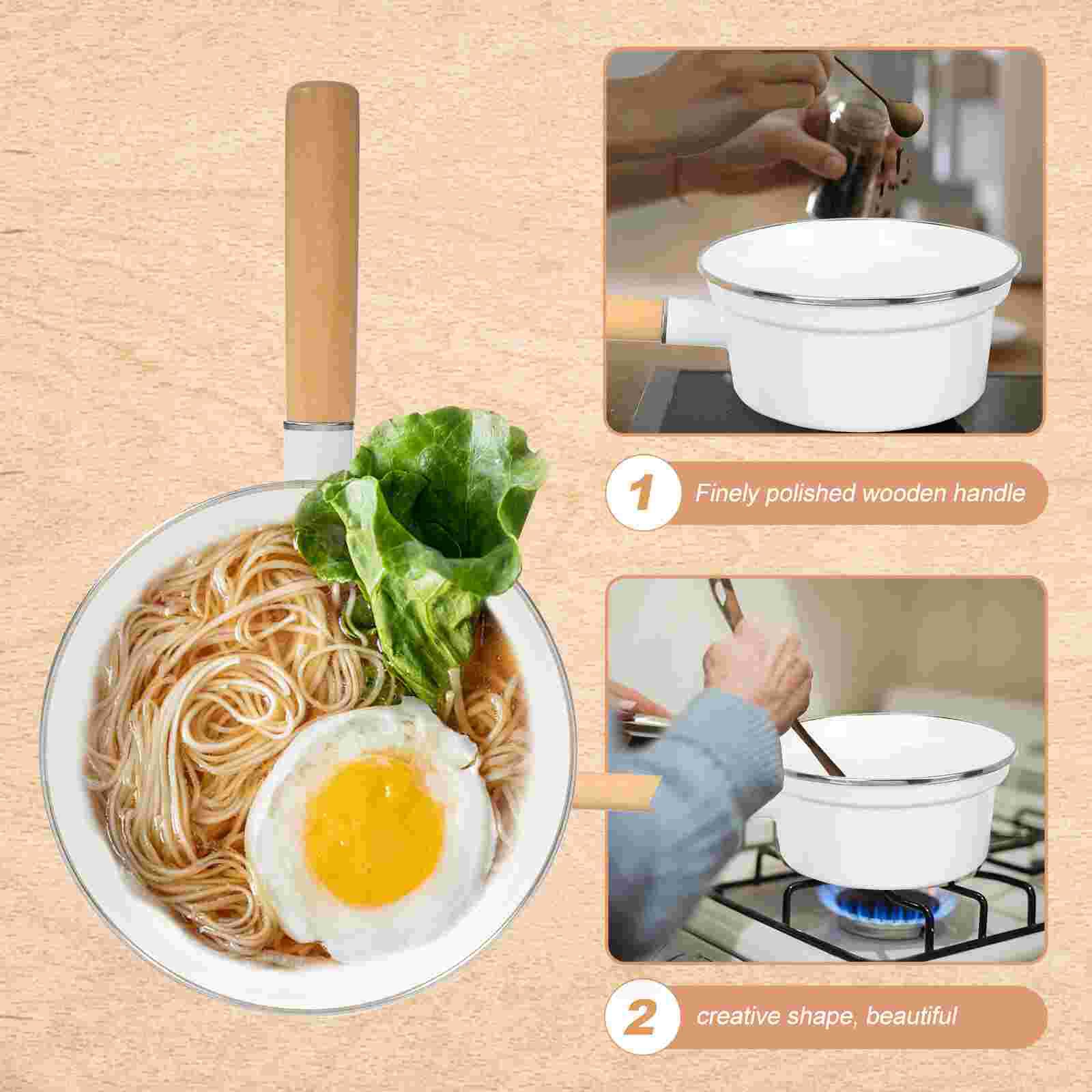 1 Finely polished wooden handle

2 creative shape, beautiful