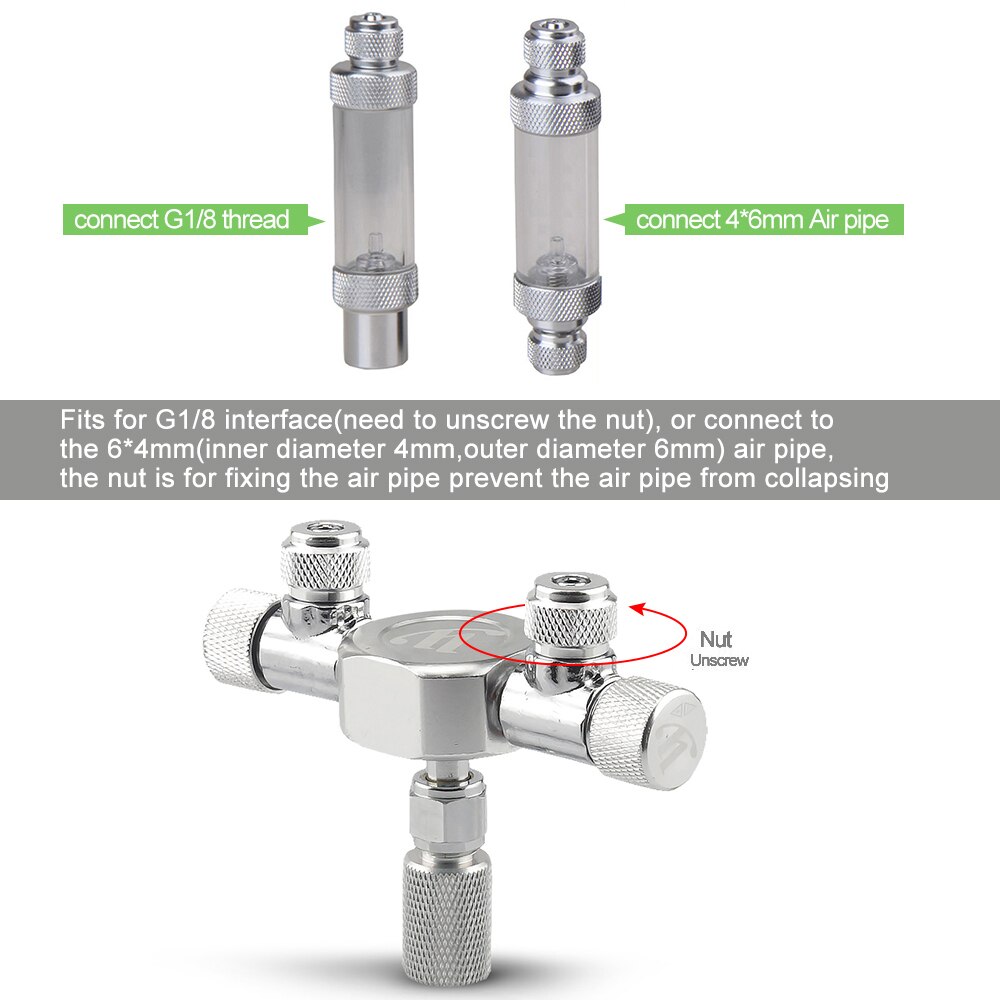 connect G1/8 thread

connect 4*6mm Air pipe

Fits for G1/8 interface(need to unscrew the nut), or connect to the 6*4mm(inner diameter 4mm,outer diameter 6mm) air pipe, the nut is for fixing the air pipe prevent the air pipe from collapsing

Nut
Unscrew