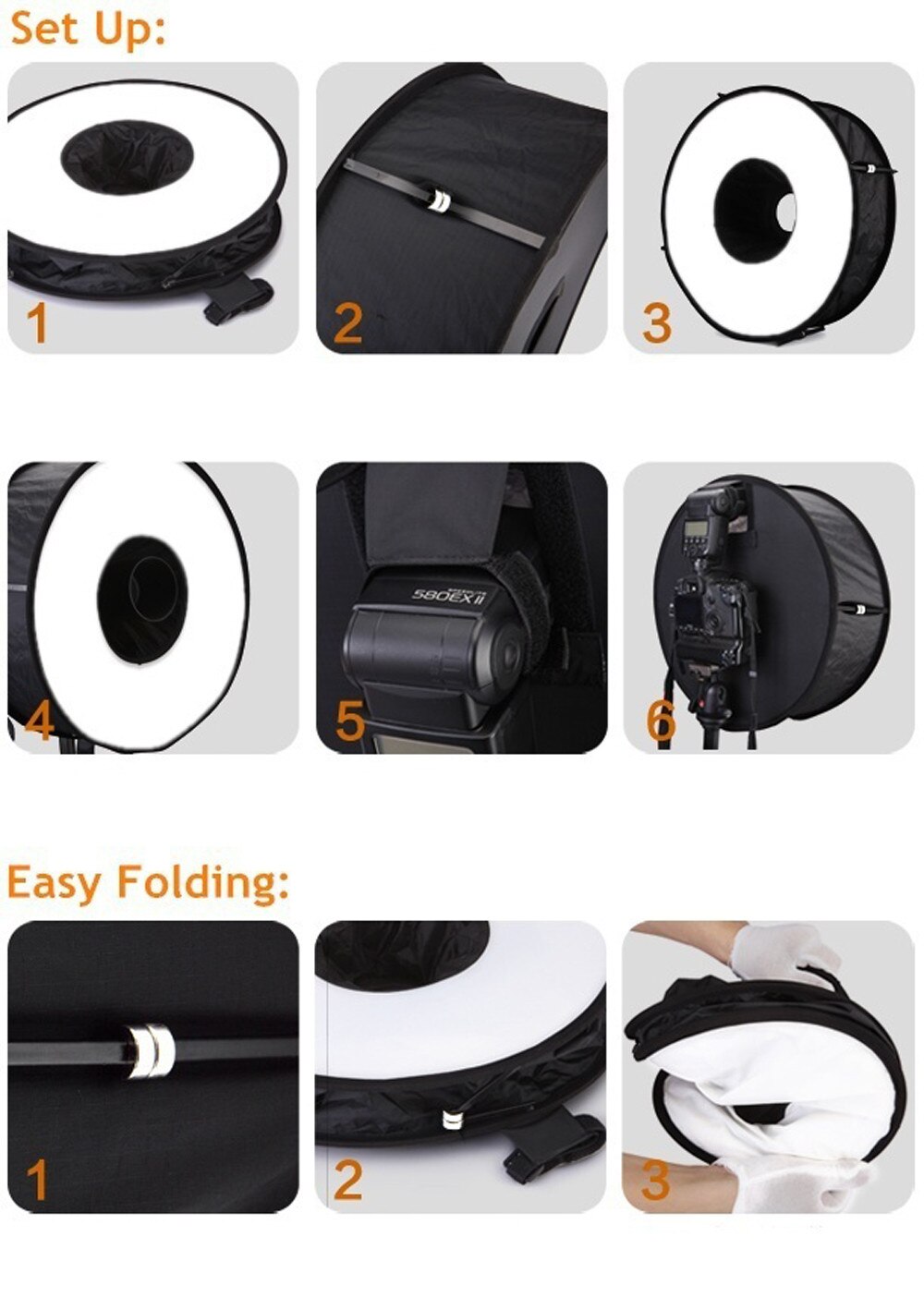 Set Up:

1

2

3

4

580EX II

5

6

Easy Folding:

1

2

3