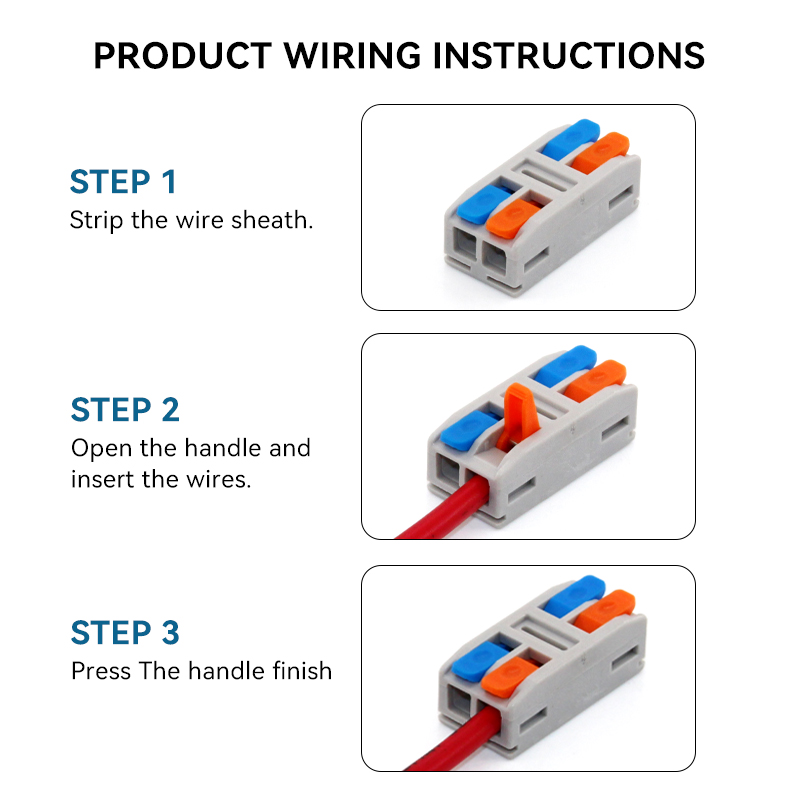 PRODUCT WIRING INSTRUCTIONS

STEP 1
Strip the wire sheath.

STEP 2
Open the handle and insert the wires.

STEP 3
Press The handle finish