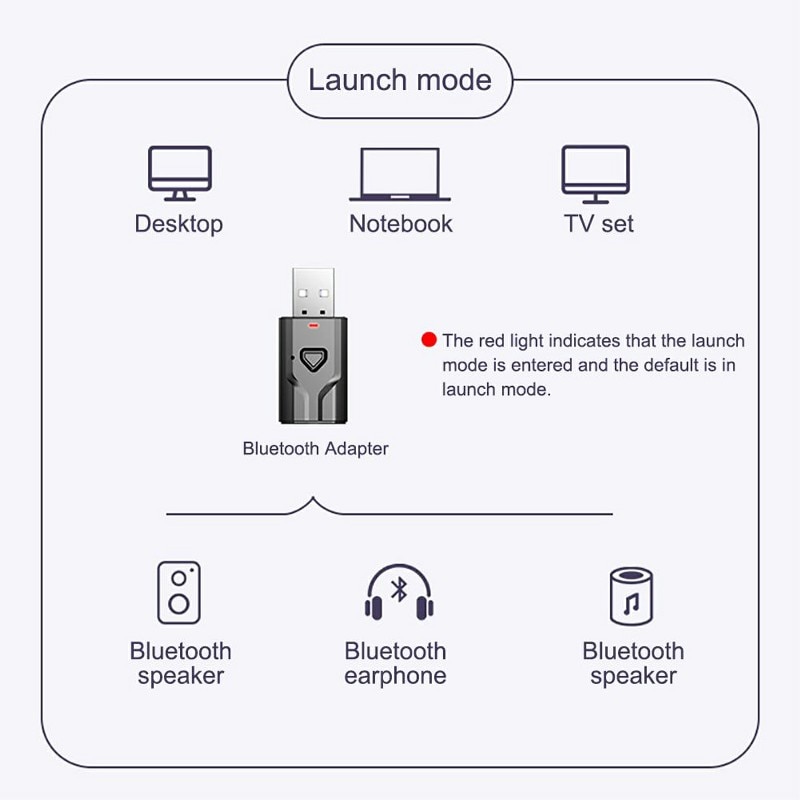 Launch mode

Desktop

Notebook

TV set

The red light indicates that the launch mode is entered and the default is in launch mode.

Bluetooth Adapter

Bluetooth speaker

Bluetooth earphone

Bluetooth speaker