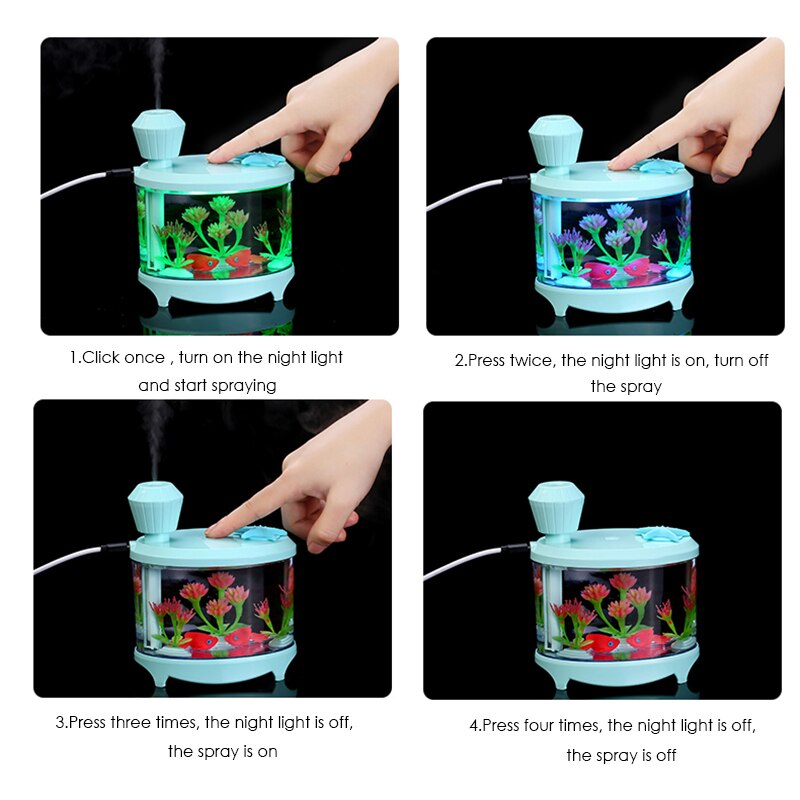 1.Click once , turn on the night light and start spraying

2.Press twice, the night light is on, turn off the spray

3.Press three times, the night light is off, the spray is on

4.Press four times, the night light is off, the spray is off