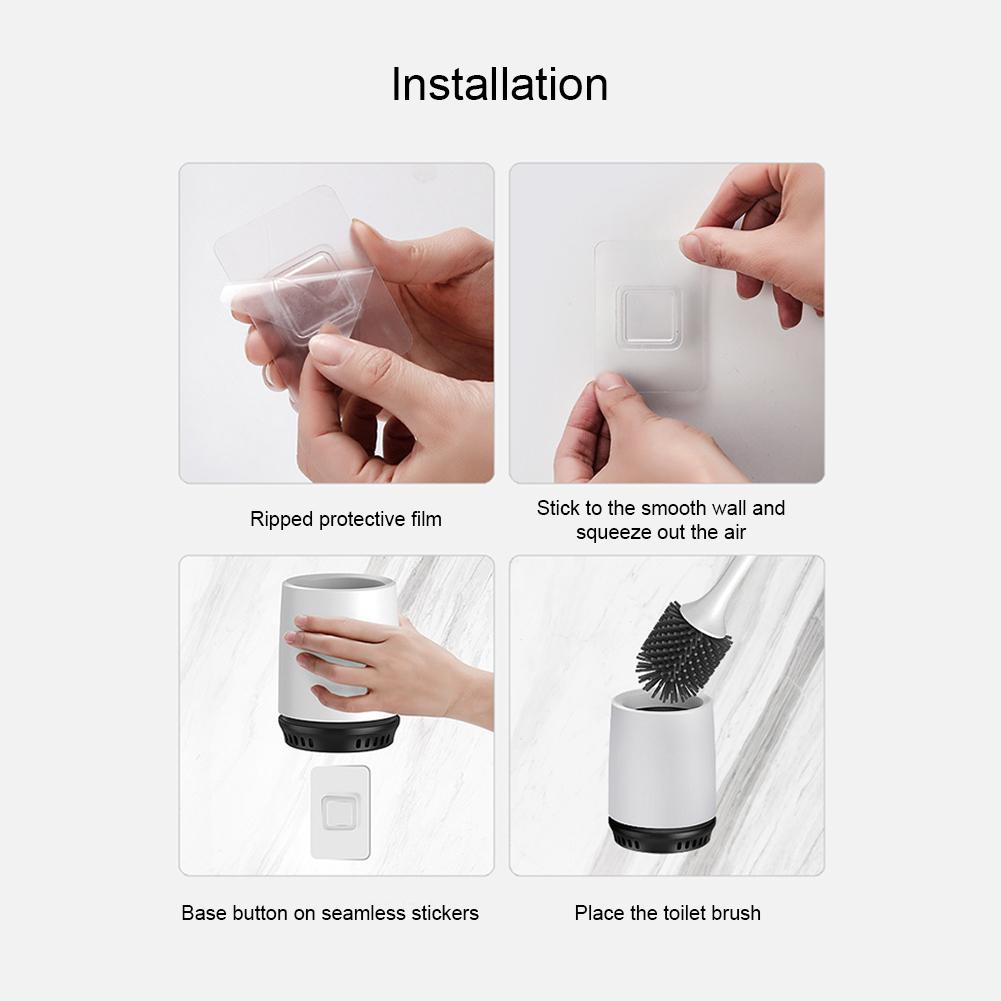 Installation

Ripped protective film

Stick to the smooth wall and squeeze out the air

Base button on seamless stickers

Place the toilet brush