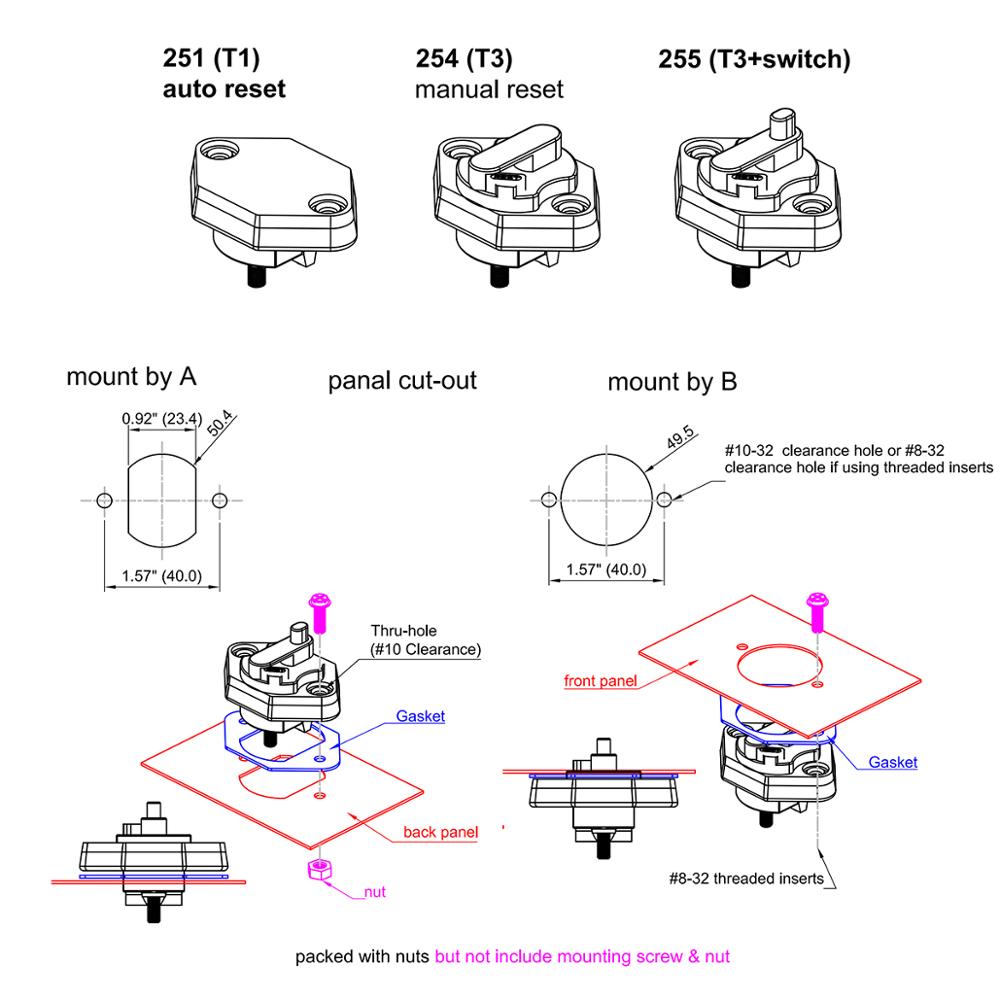 251 (T1)
auto reset

254 (T3)
manual reset

255 (T3+switch)

mount by A

panal cut-out

mount by B

0.92" (23.4)

50.4

1.57" (40.0)

49.5

#10-32 clearance hole or #8-32 clearance hole if using threaded inserts

1.57" (40.0)

Thru-hole
(#10 Clearance)

Gasket

back panel

nut

front panel

Gasket

#8-32 threaded inserts

packed with nuts but not include mounting screw & nut