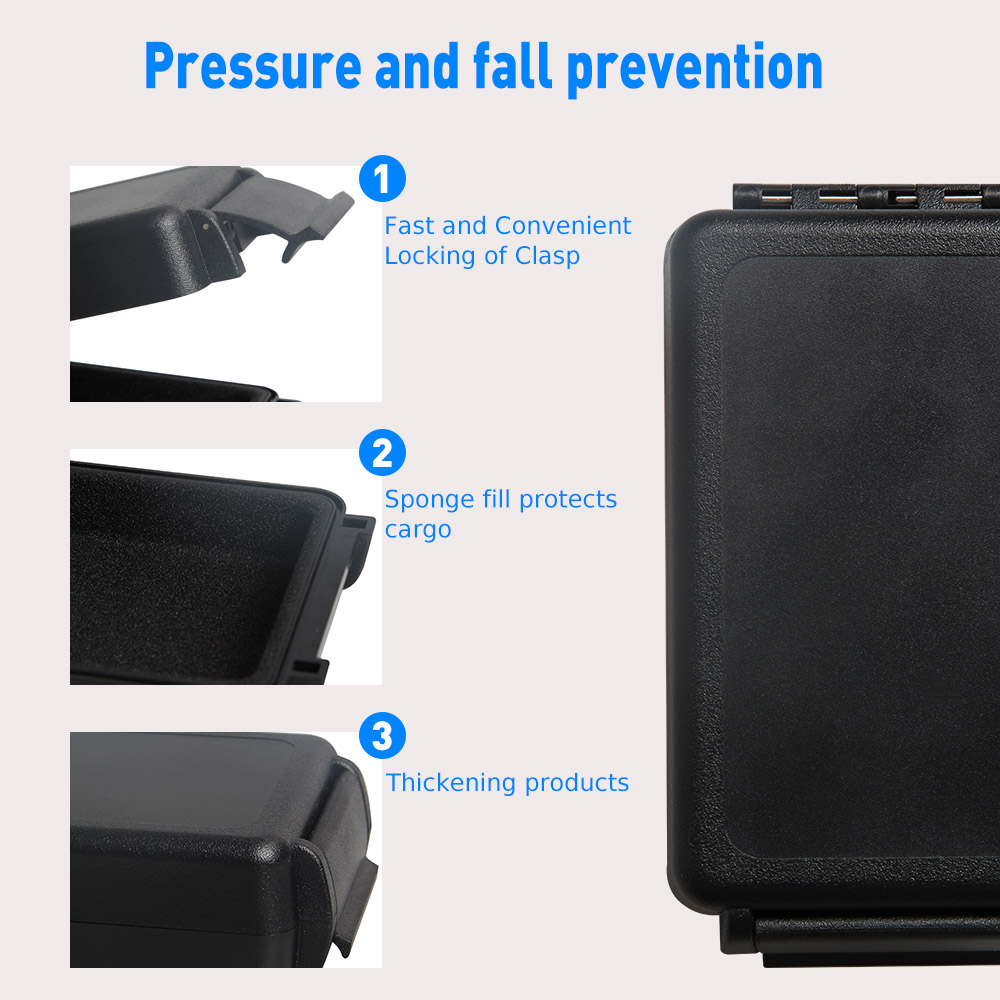 Pressure and fall prevention

1
Fast and Convenient Locking of Clasp

2
Sponge fill protects cargo

3
Thickening products