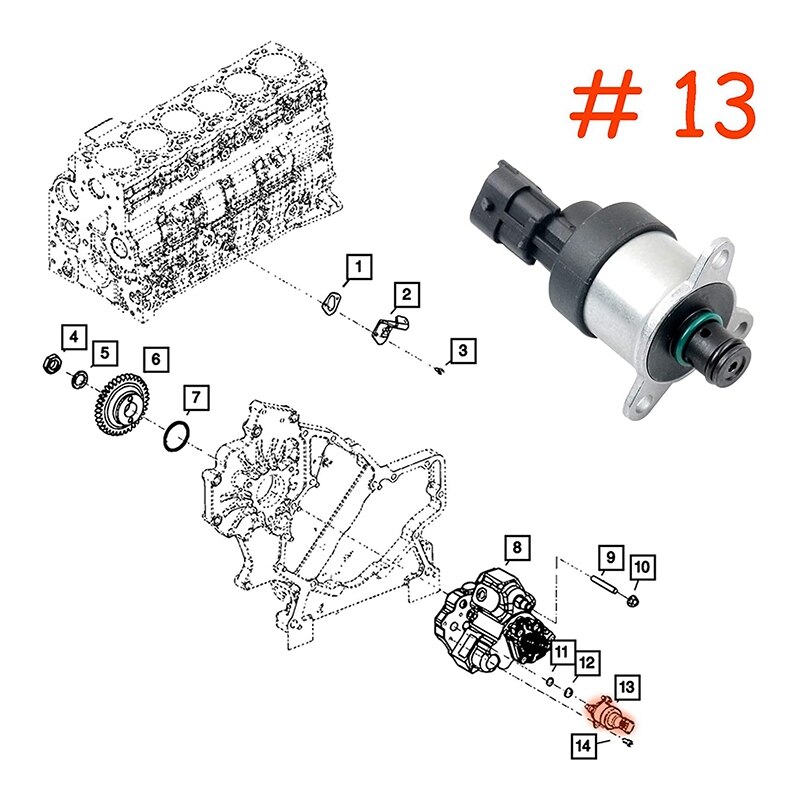 # 13

1
2
3
4
5
6
7
8
9
10
11
12
13
14