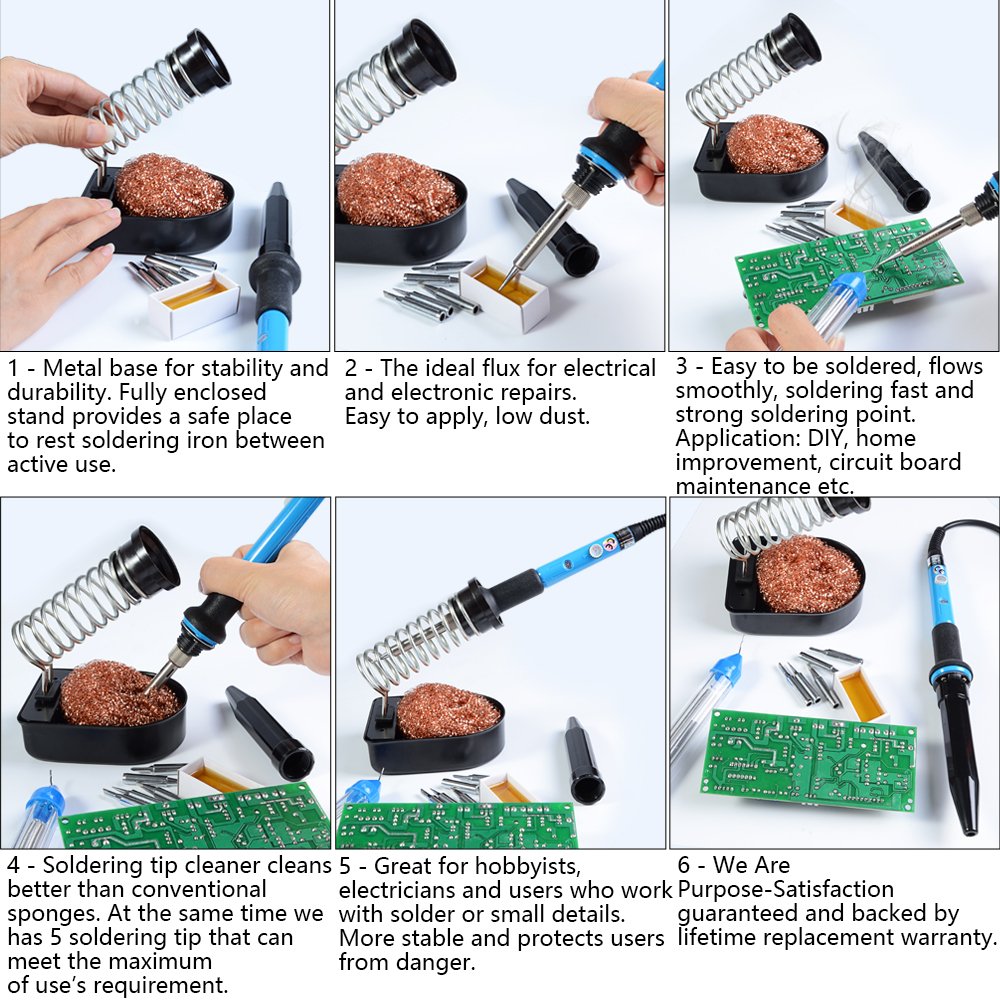 1 - Metal base for stability and durability. Fully enclosed stand provides a safe place to rest soldering iron between active use.

2 - The ideal flux for electrical and electronic repairs.
Easy to apply, low dust.

3 - Easy to be soldered, flows smoothly, soldering fast and strong soldering point.
Application: DIY, home improvement, circuit board maintenance etc.

4 - Soldering tip cleaner cleans better than conventional sponges. At the same time we has 5 soldering tip that can meet the maximum of use's requirement.

5 - Great for hobbyists, electricians and users who work with solder or small details.
More stable and protects users from danger.

6 - We Are Purpose-Satisfaction guaranteed and backed by lifetime replacement warranty.