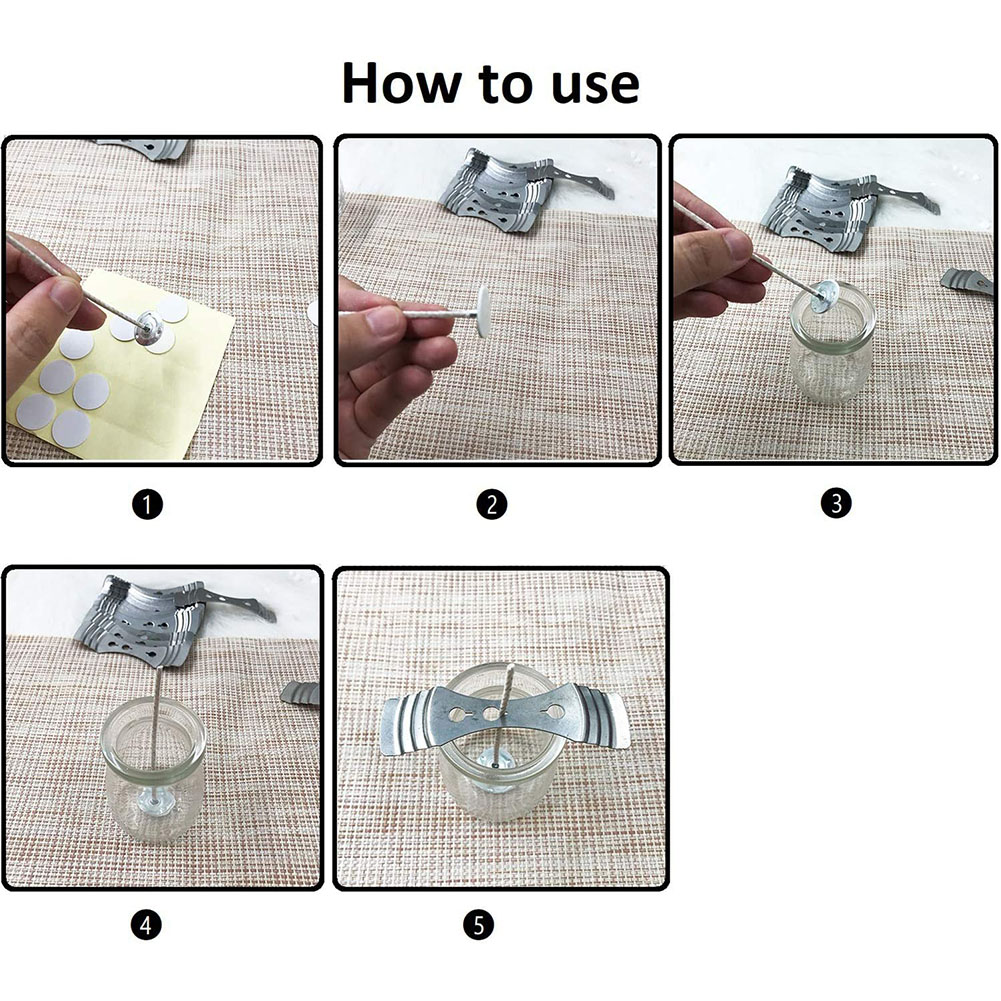 How to use

1

2

3

4

5