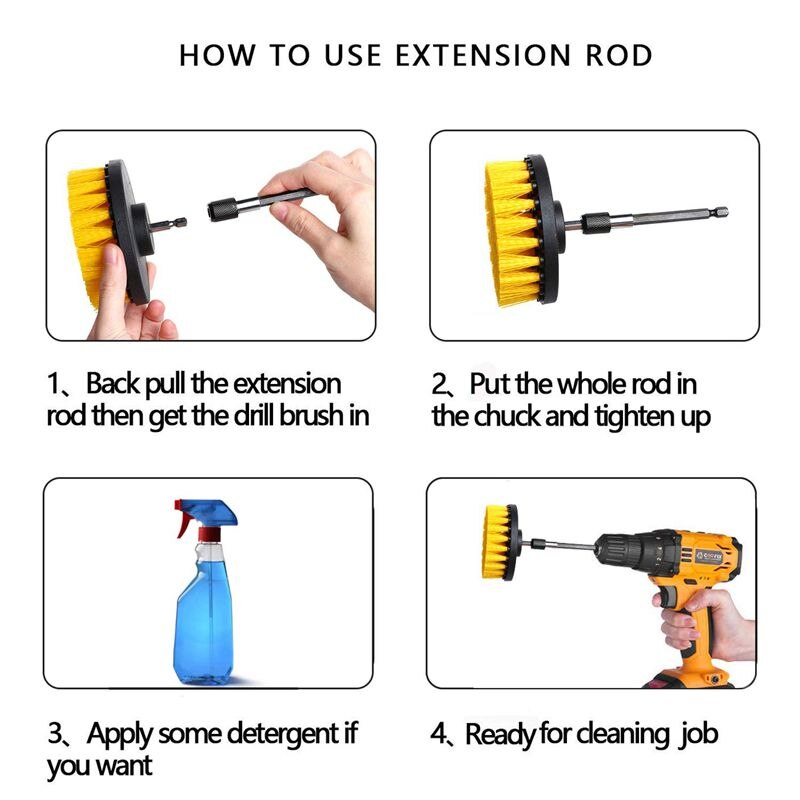 HOW TO USE EXTENSION ROD

1、Back pull the extension rod then get the drill brush in

2、Put the whole rod in the chuck and tighten up

3、Apply some detergent if you want

4、Ready for cleaning job