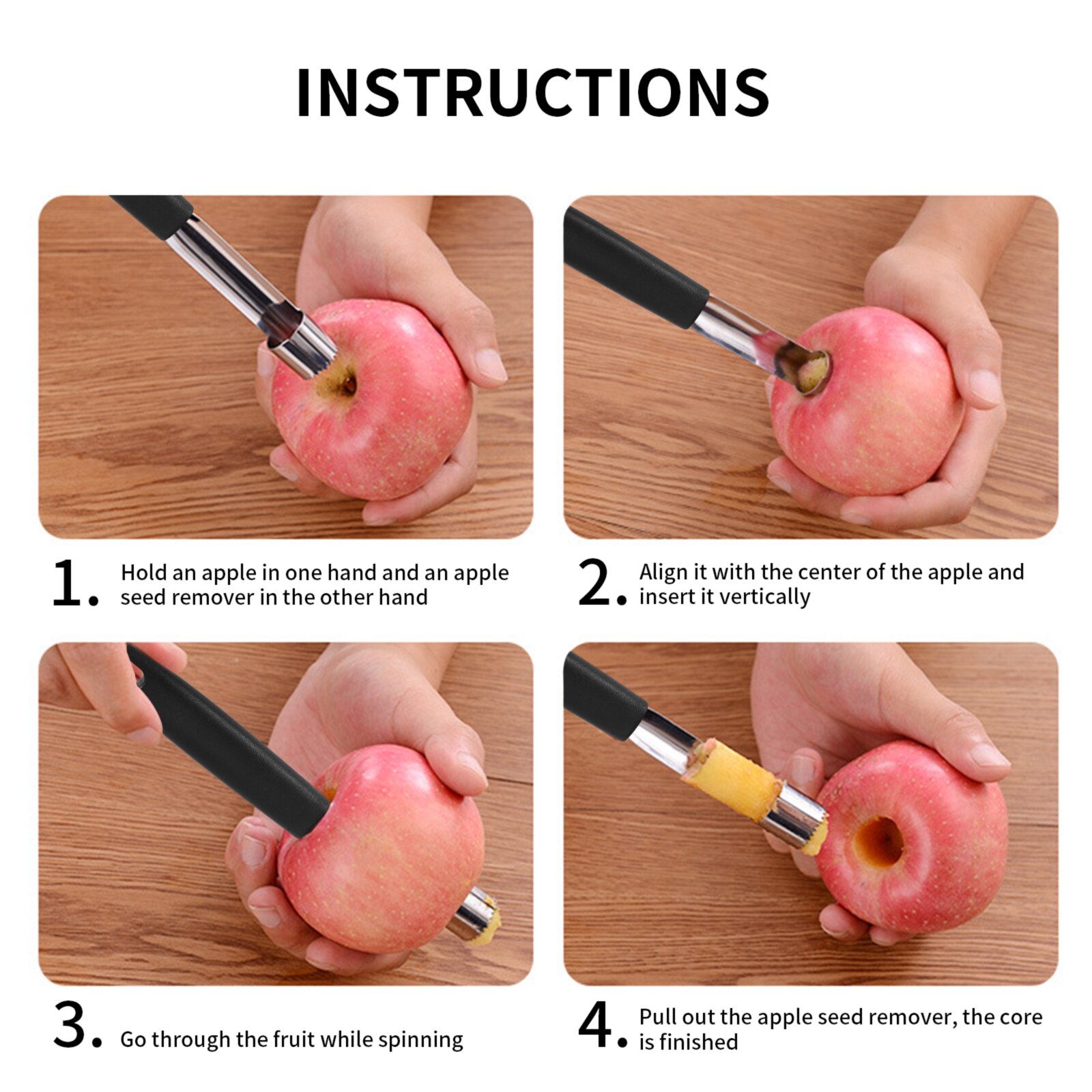 INSTRUCTIONS

1. Hold an apple in one hand and an apple seed remover in the other hand

2. Align it with the center of the apple and insert it vertically

3. Go through the fruit while spinning

4. Pull out the apple seed remover, the core is finished