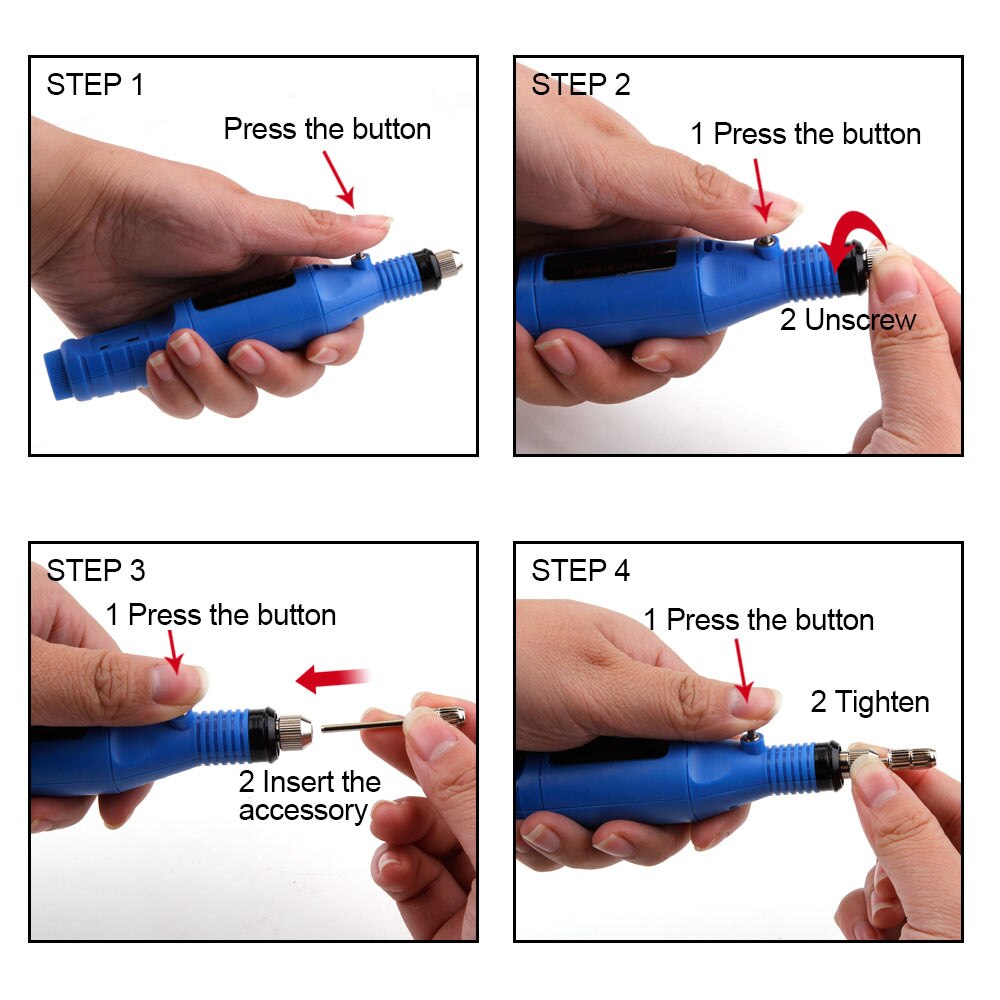 STEP 1

Press the button

STEP 2

1 Press the button

2 Unscrew

STEP 3

1 Press the button

2 Insert the accessory

STEP 4

1 Press the button

2 Tighten