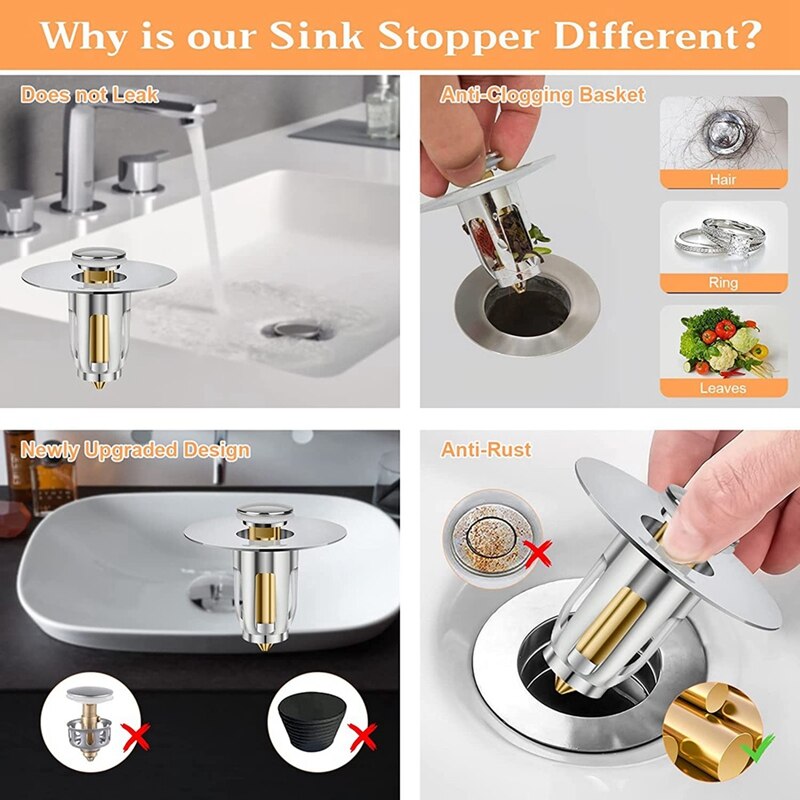 Why is our Sink Stopper Different?

Does not Leak

Anti-Clogging Basket

Hair

Ring

Leaves

Newly Upgraded Design

Anti-Rust