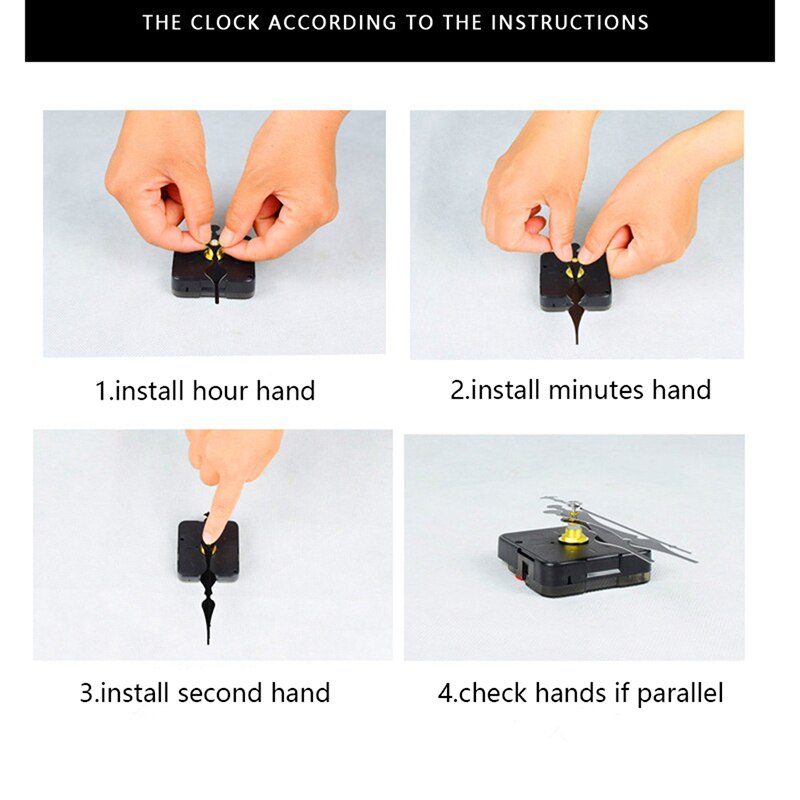 THE CLOCK ACCORDING TO THE INSTRUCTIONS

1.install hour hand

2.install minutes hand

3.install second hand

4.check hands if parallel