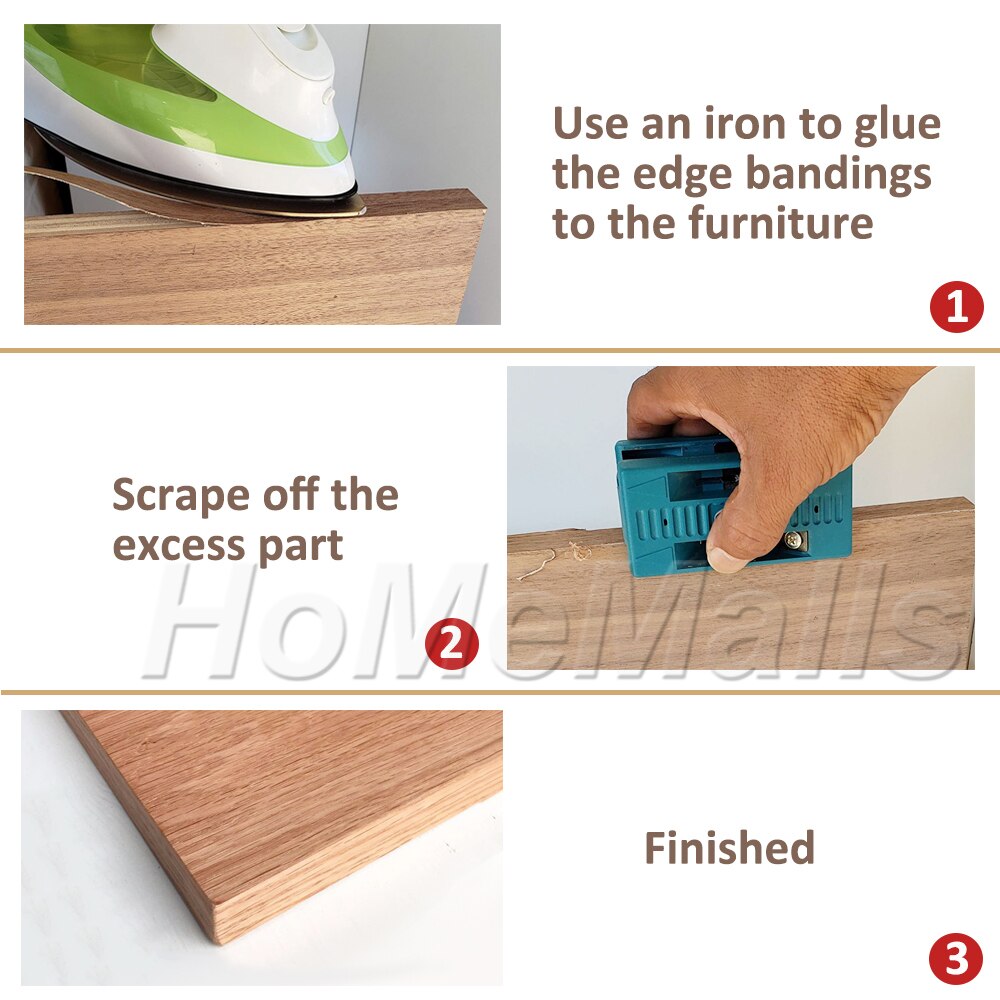 Use an iron to glue the edge bandings to the furniture

1

Scrape off the excess part

2

HoMeMalls

Finished

3