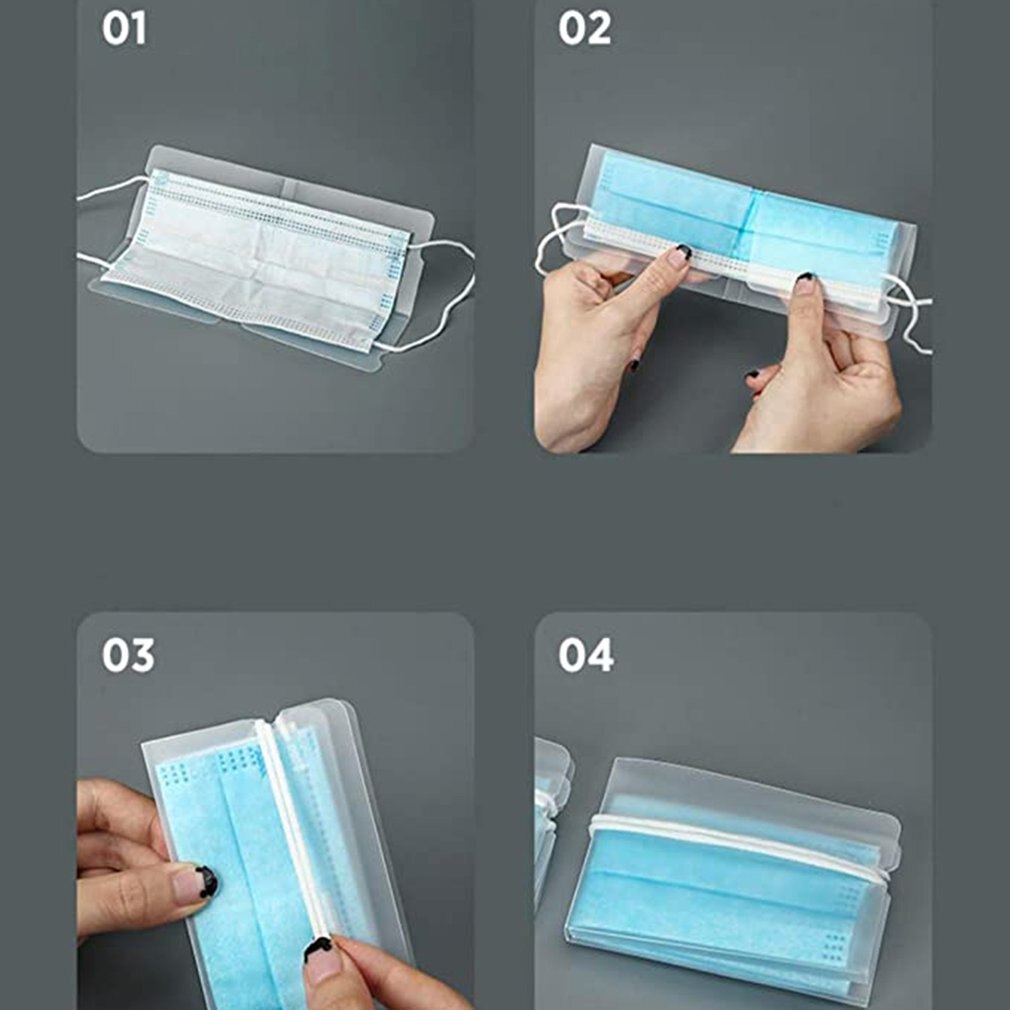 01

02

03

04