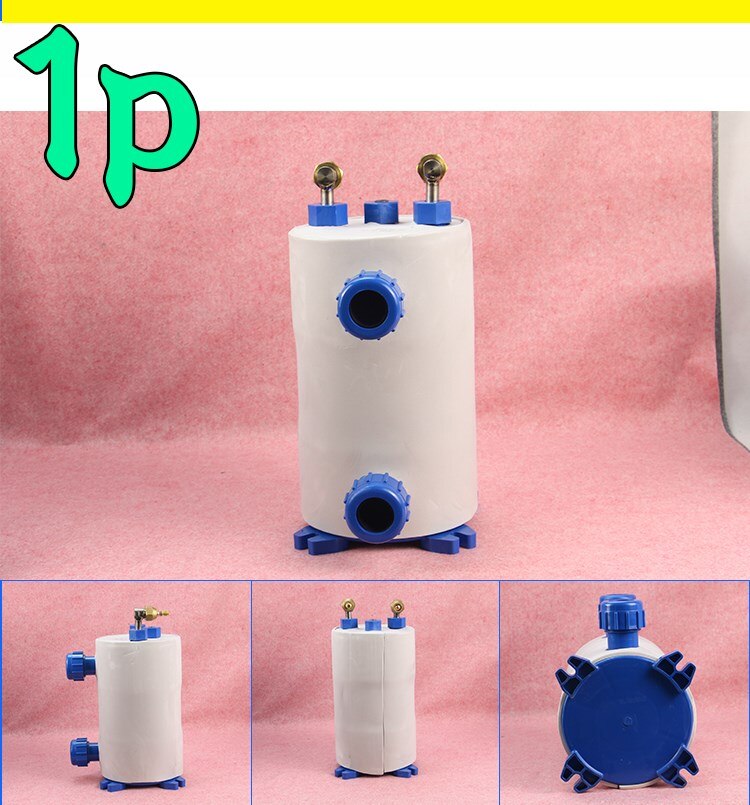 1p