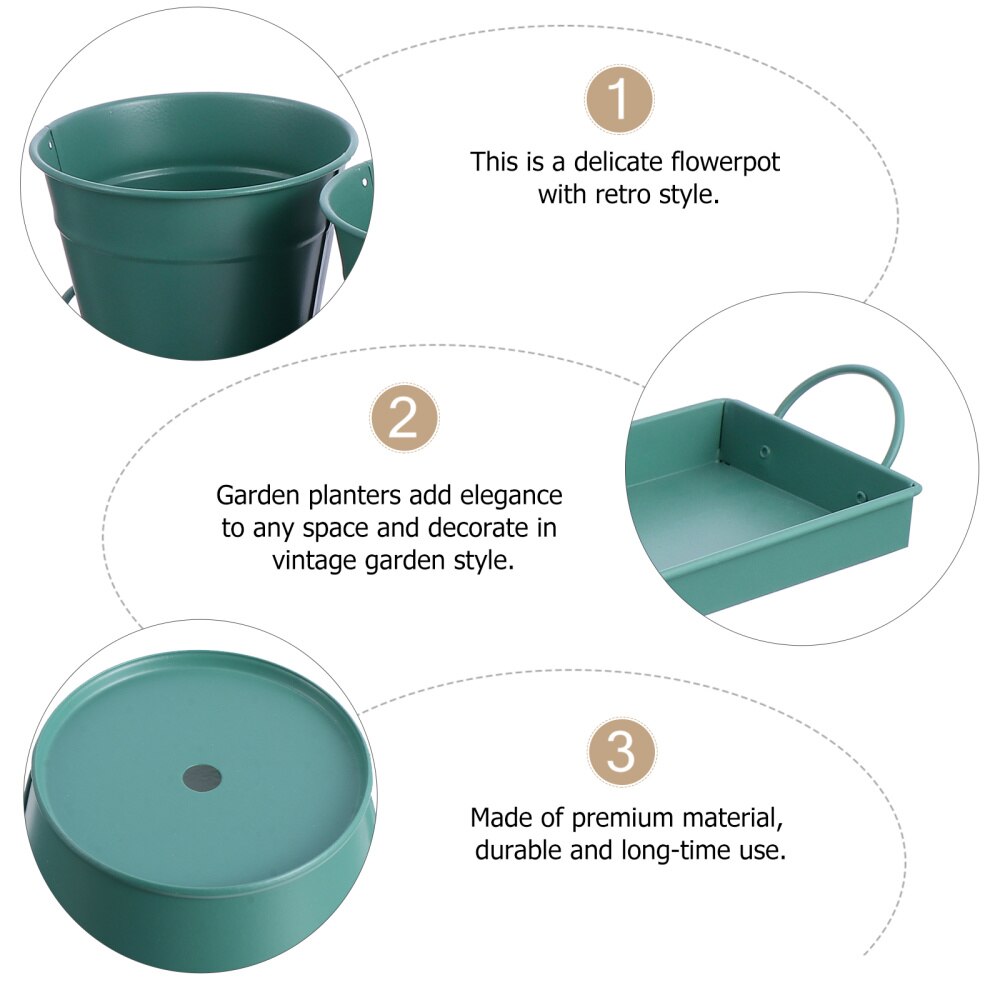 1

This is a delicate flowerpot with retro style.

2

Garden planters add elegance to any space and decorate in vintage garden style.

3

Made of premium material, durable and long-time use.