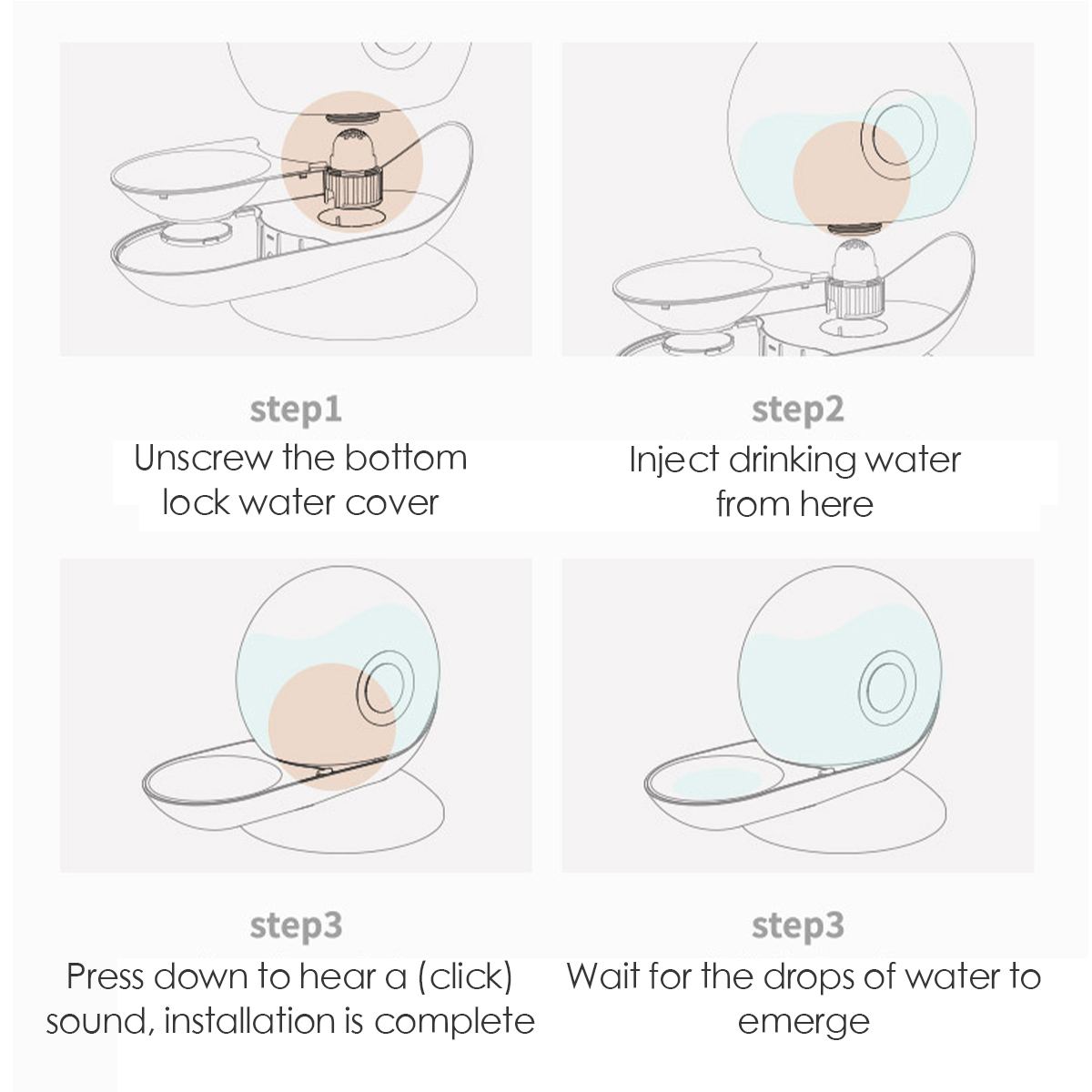 step1
Unscrew the bottom lock water cover

step2
Inject drinking water from here

step3
Press down to hear a (click) sound, installation is complete

step3
Wait for the drops of water to emerge