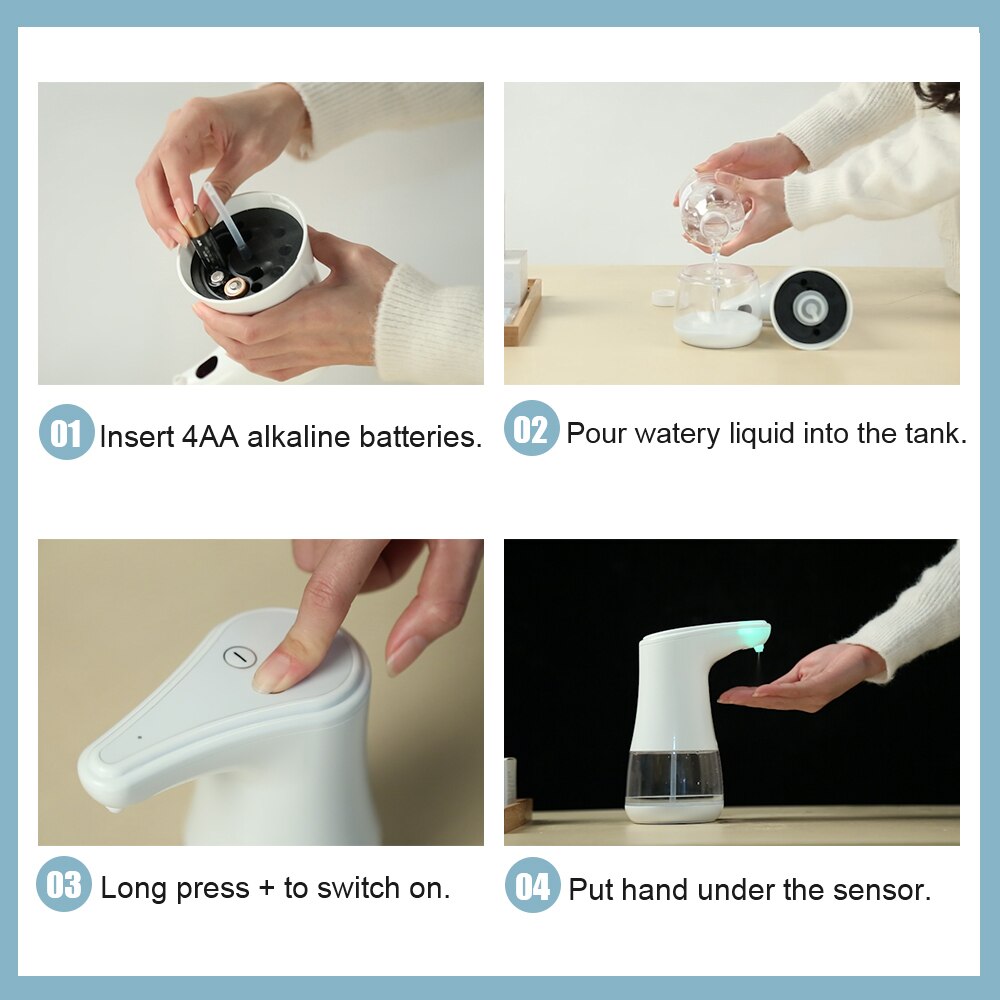 01 Insert 4AA alkaline batteries.

02 Pour watery liquid into the tank.

03 Long press + to switch on.

04 Put hand under the sensor.