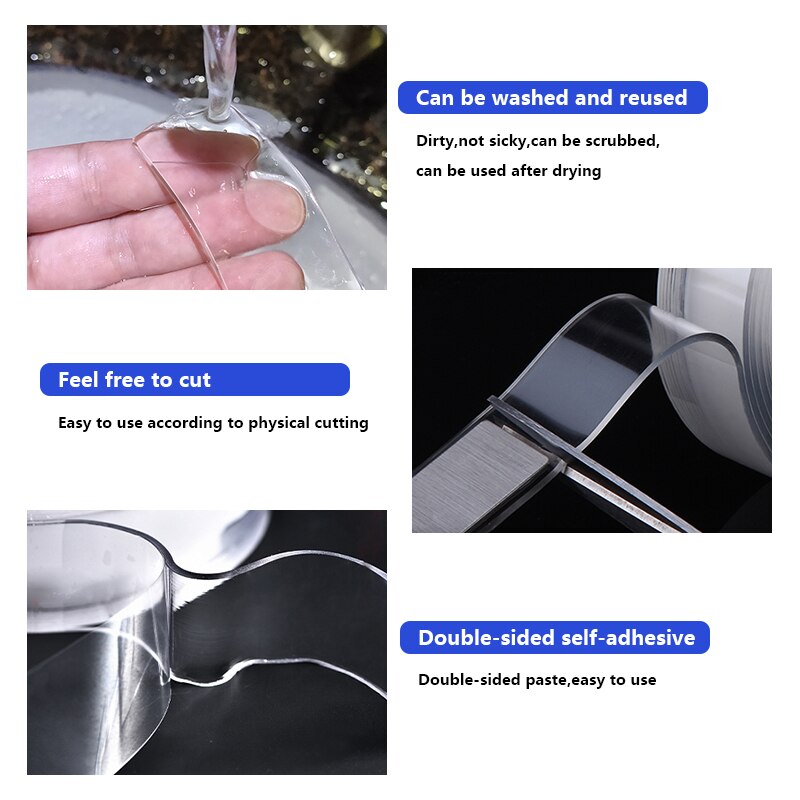 Can be washed and reused

Dirty,not sicky,can be scrubbed,
can be used after drying

Feel free to cut

Easy to use according to physical cutting

Double-sided self-adhesive

Double-sided paste,easy to use