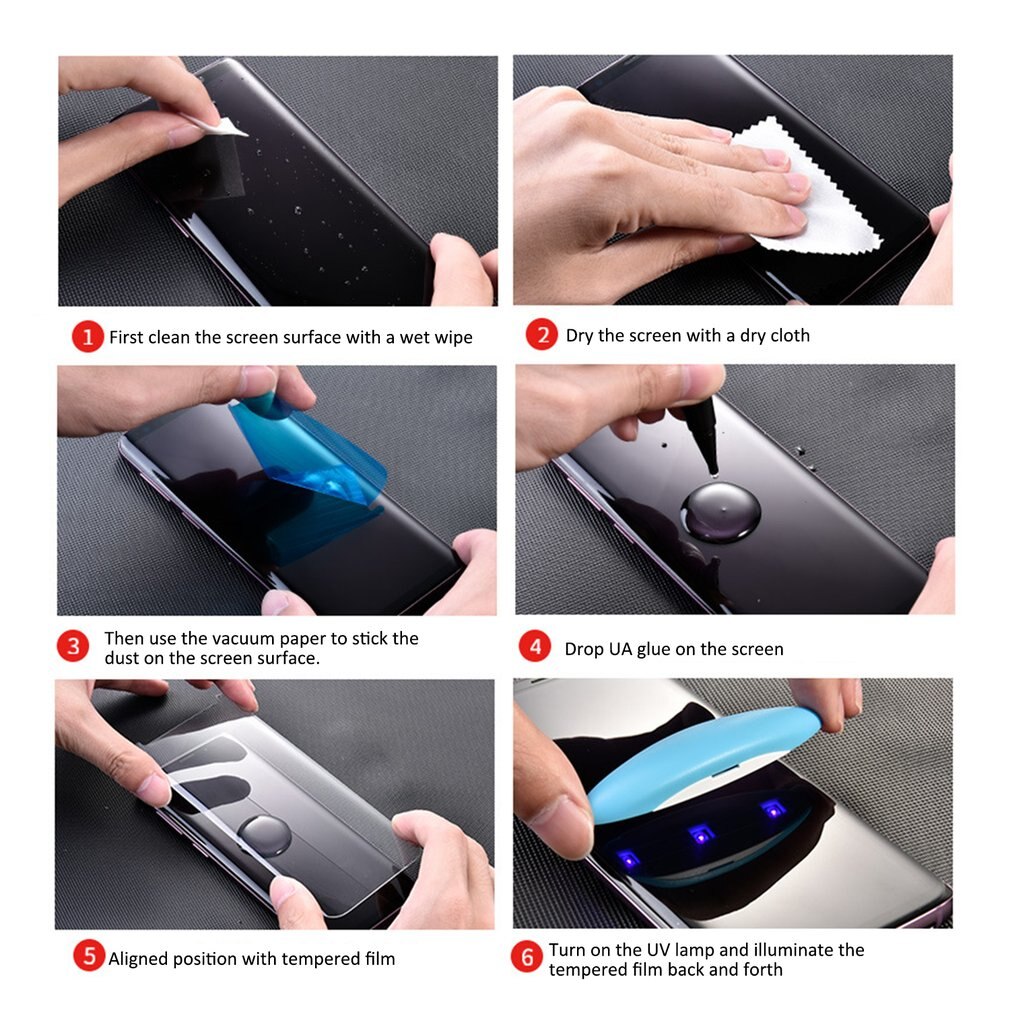 1 First clean the screen surface with a wet wipe

2 Dry the screen with a dry cloth

3 Then use the vacuum paper to stick the dust on the screen surface.

4 Drop UA glue on the screen

5 Aligned position with tempered film

6 Turn on the UV lamp and illuminate the tempered film back and forth