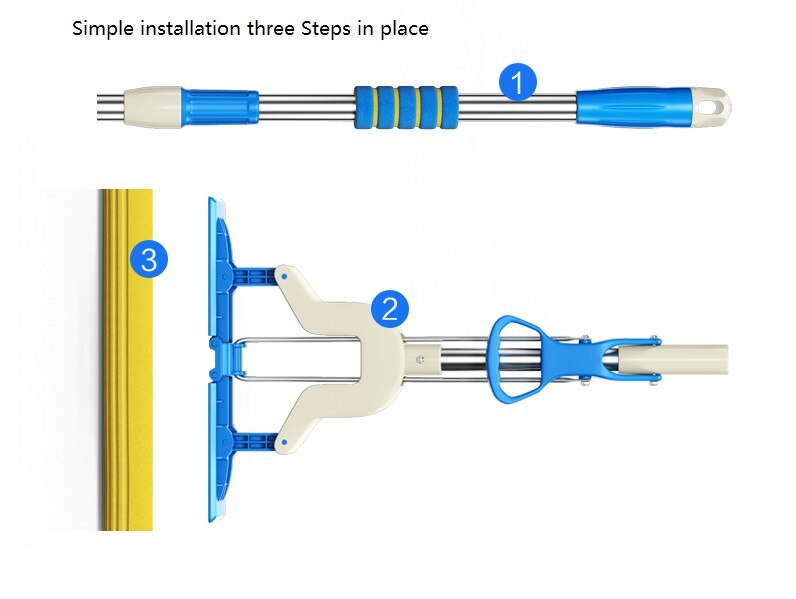 Simple installation three Steps in place

1

3

2