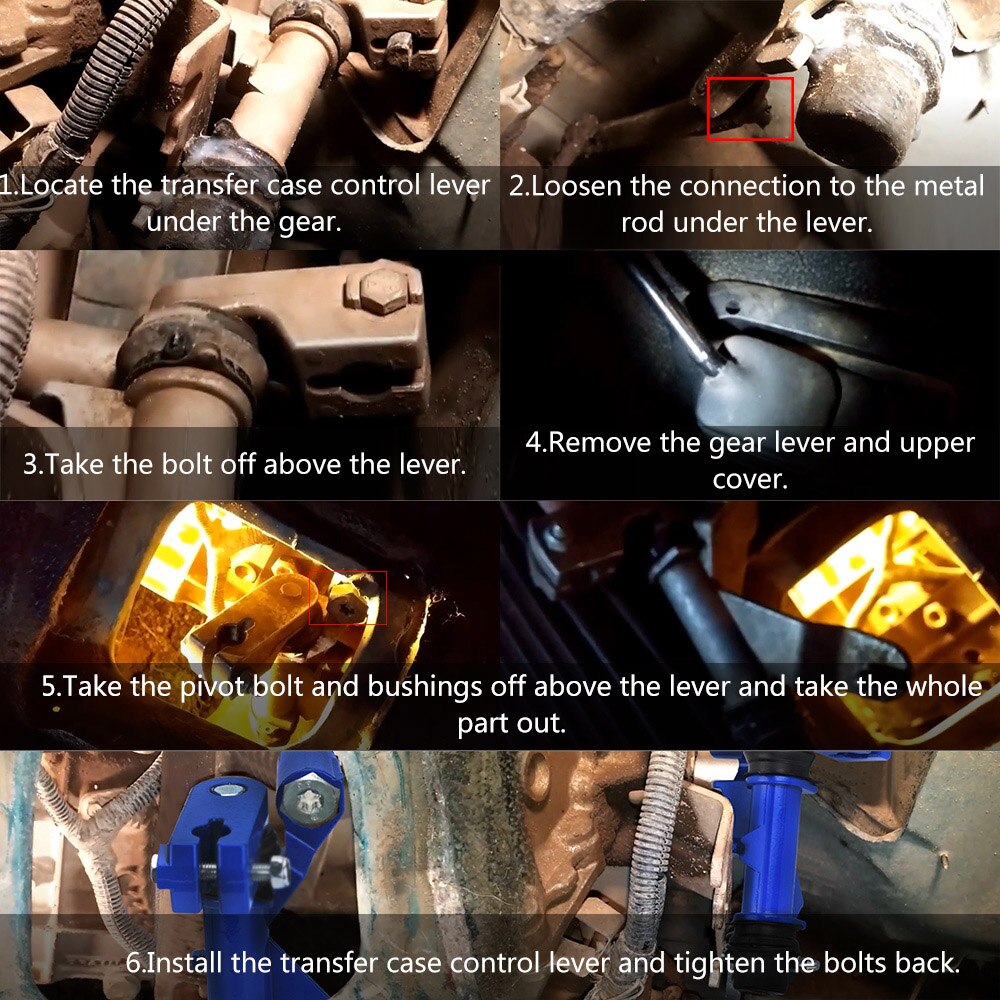 1.Locate the transfer case control lever under the gear.

2.Loosen the connection to the metal rod under the lever.

3.Take the bolt off above the lever.

4.Remove the gear lever and upper cover.

5.Take the pivot bolt and bushings off above the lever and take the whole part out.

6.Install the transfer case control lever and tighten the bolts back.