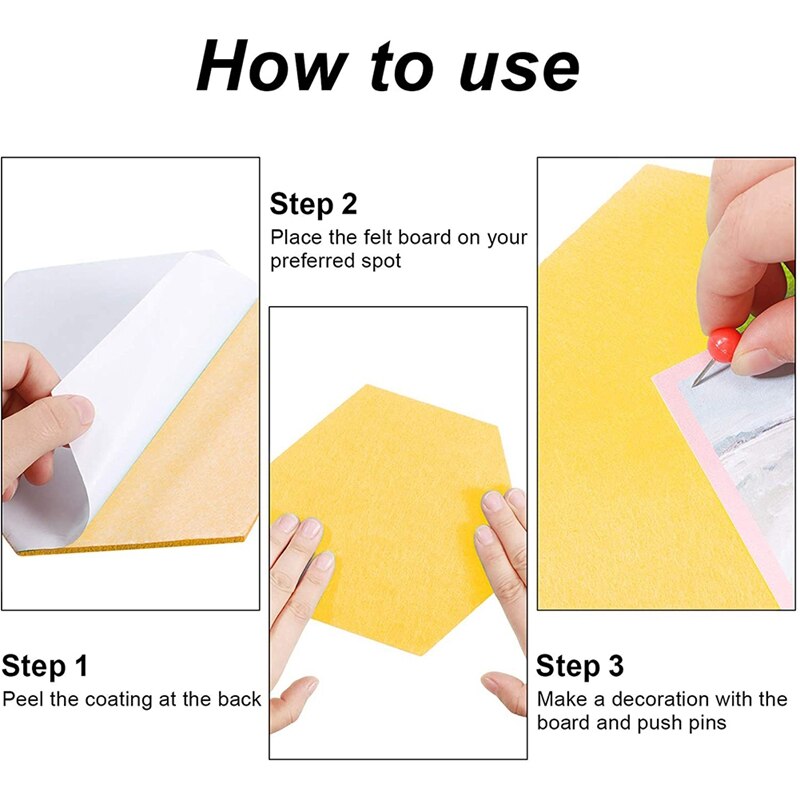 How to use

Step 1
Peel the coating at the back

Step 2
Place the felt board on your preferred spot

Step 3
Make a decoration with the board and push pins