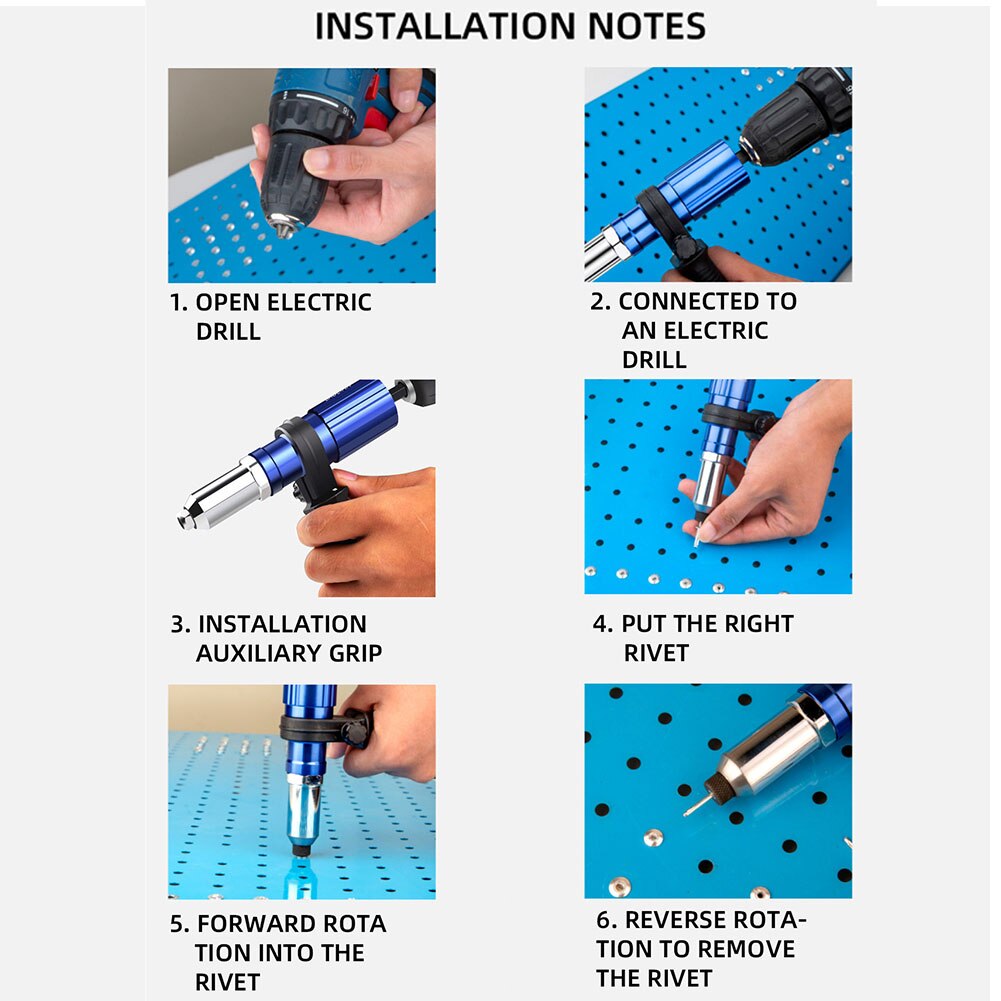 INSTALLATION NOTES

1. OPEN ELECTRIC DRILL

2. CONNECTED TO AN ELECTRIC DRILL

3. INSTALLATION AUXILIARY GRIP

4. PUT THE RIGHT RIVET

5. FORWARD ROTA TION INTO THE RIVET

6. REVERSE ROTATION TO REMOVE THE RIVET