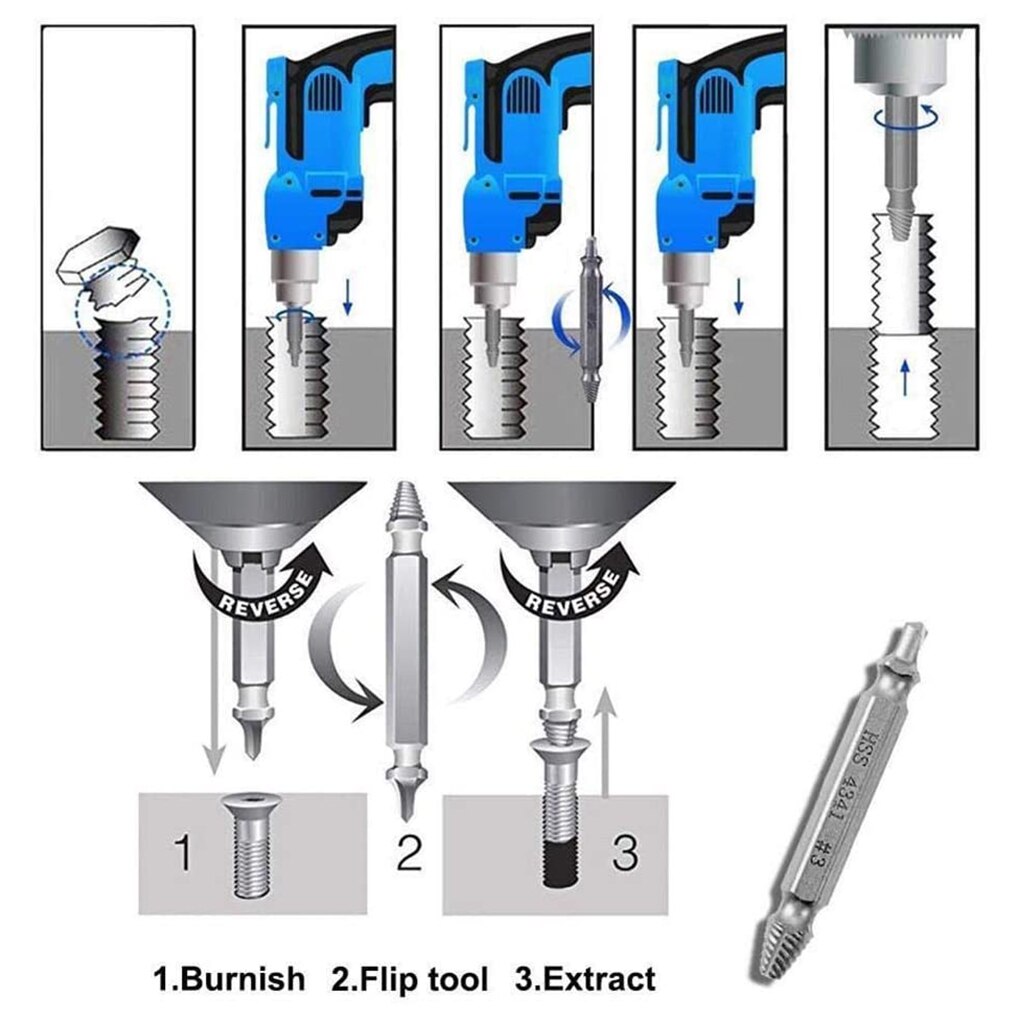 REVERSE

REVERSE

1

2

3

HSS 4341 #3

1.Burnish 2.Flip tool 3.Extract