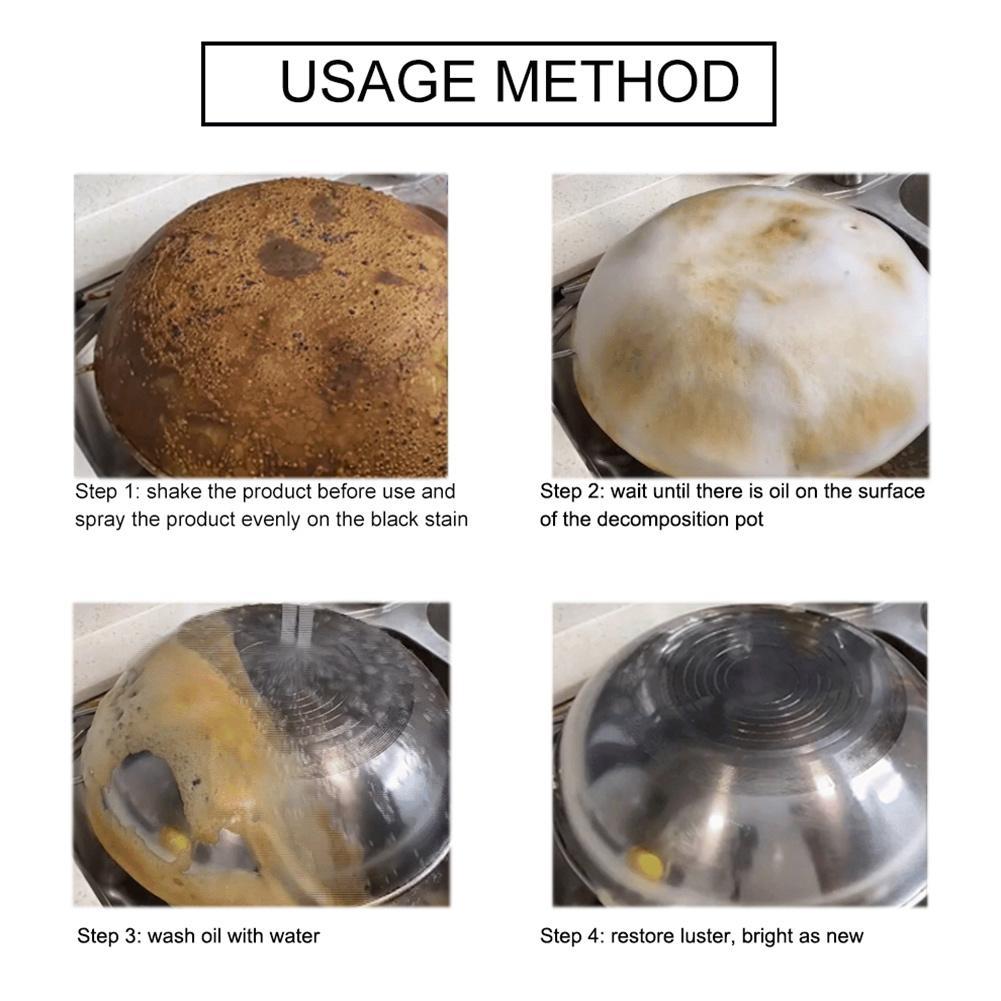 USAGE METHOD

Step 1: shake the product before use and spray the product evenly on the black stain

Step 2: wait until there is oil on the surface of the decomposition pot

Step 3: wash oil with water

Step 4: restore luster, bright as new