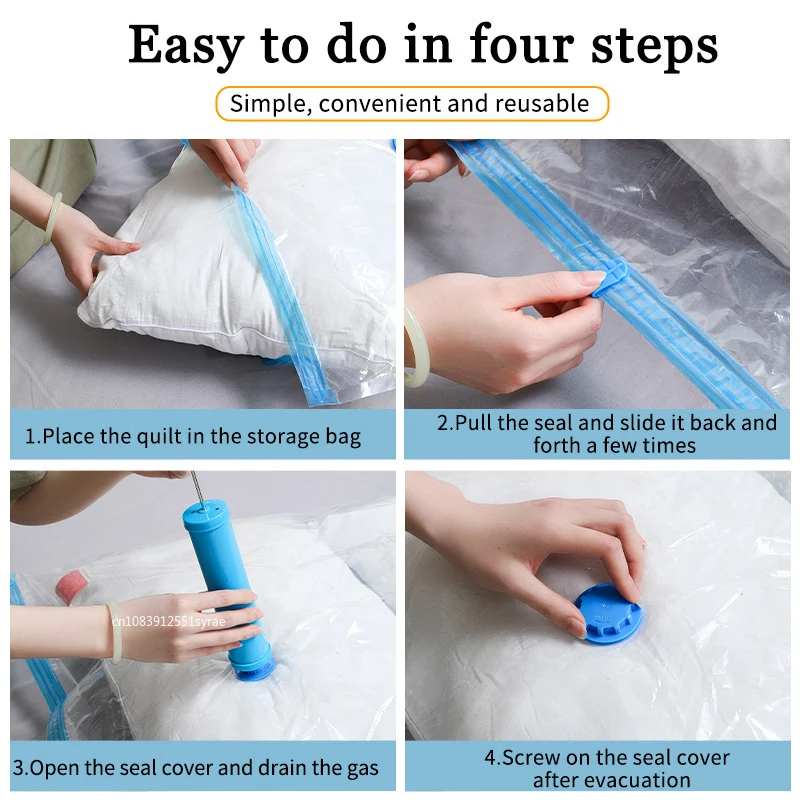 Easy to do in four steps

Simple, convenient and reusable

1.Place the quilt in the storage bag

2.Pull the seal and slide it back and forth a few times

cn1083912551syrae

3.Open the seal cover and drain the gas

4.Screw on the seal cover after evacuation