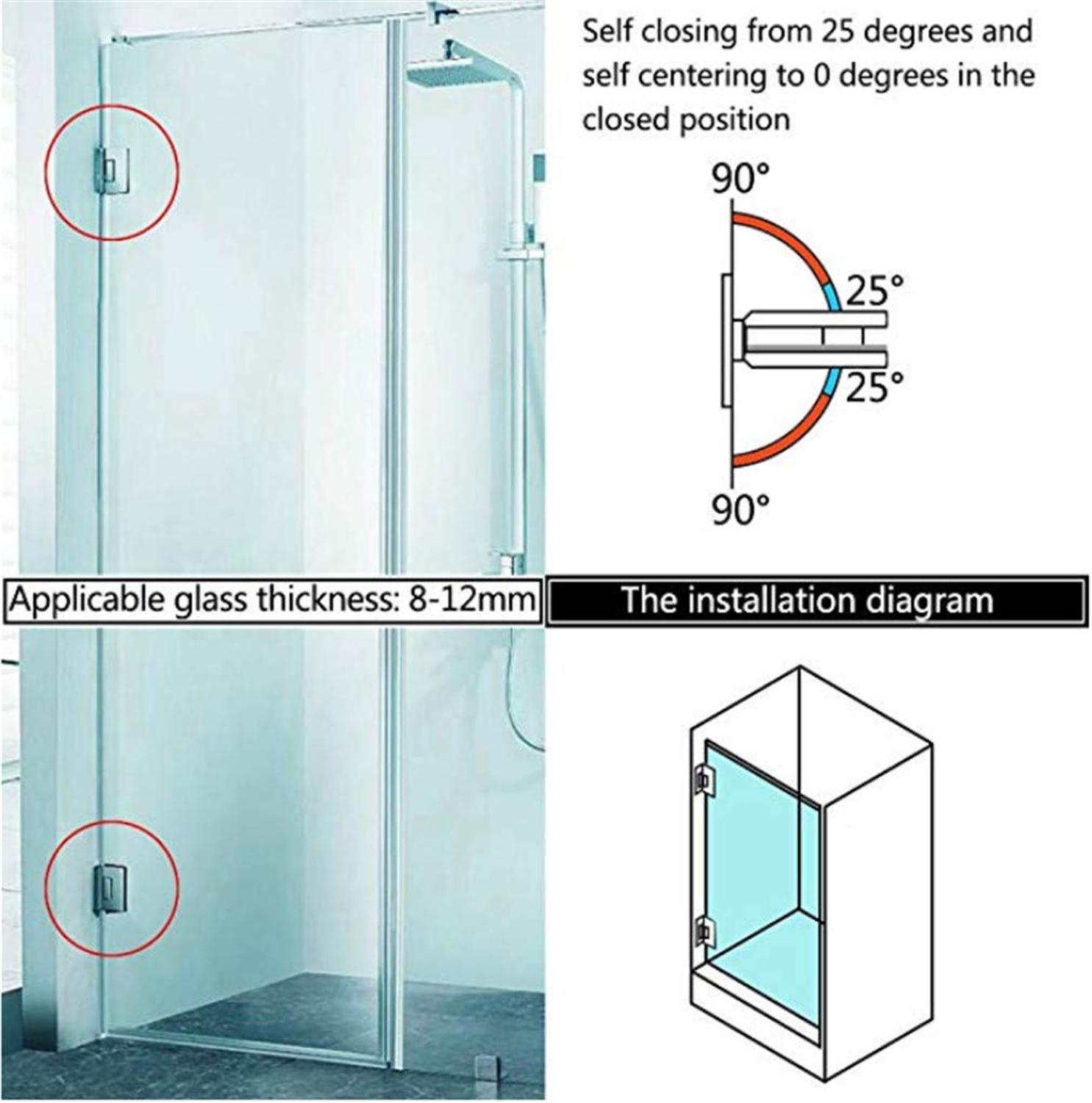 Self closing from 25 degrees and self centering to 0 degrees in the closed position

90°

25°

25°

90°

Applicable glass thickness: 8-12mm

The installation diagram