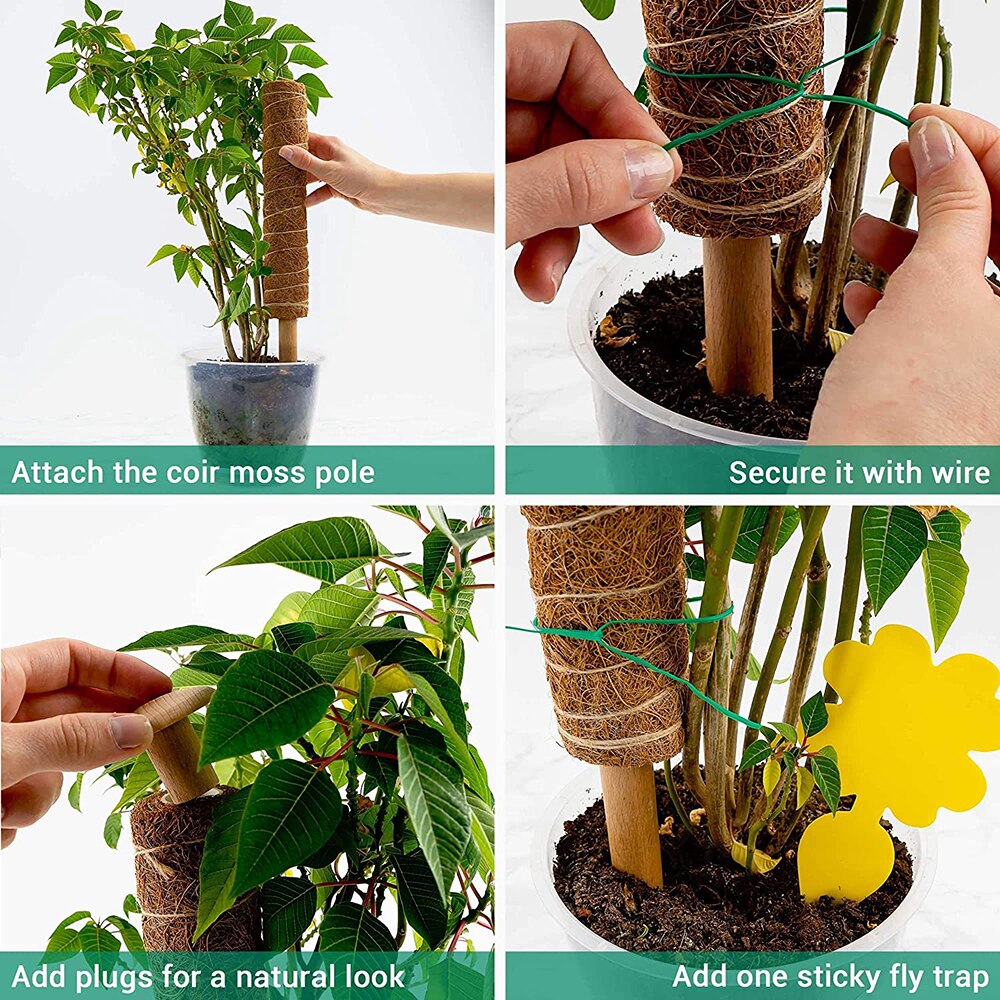 Attach the coir moss pole

Secure it with wire

Add plugs for a natural look

Add one sticky fly trap