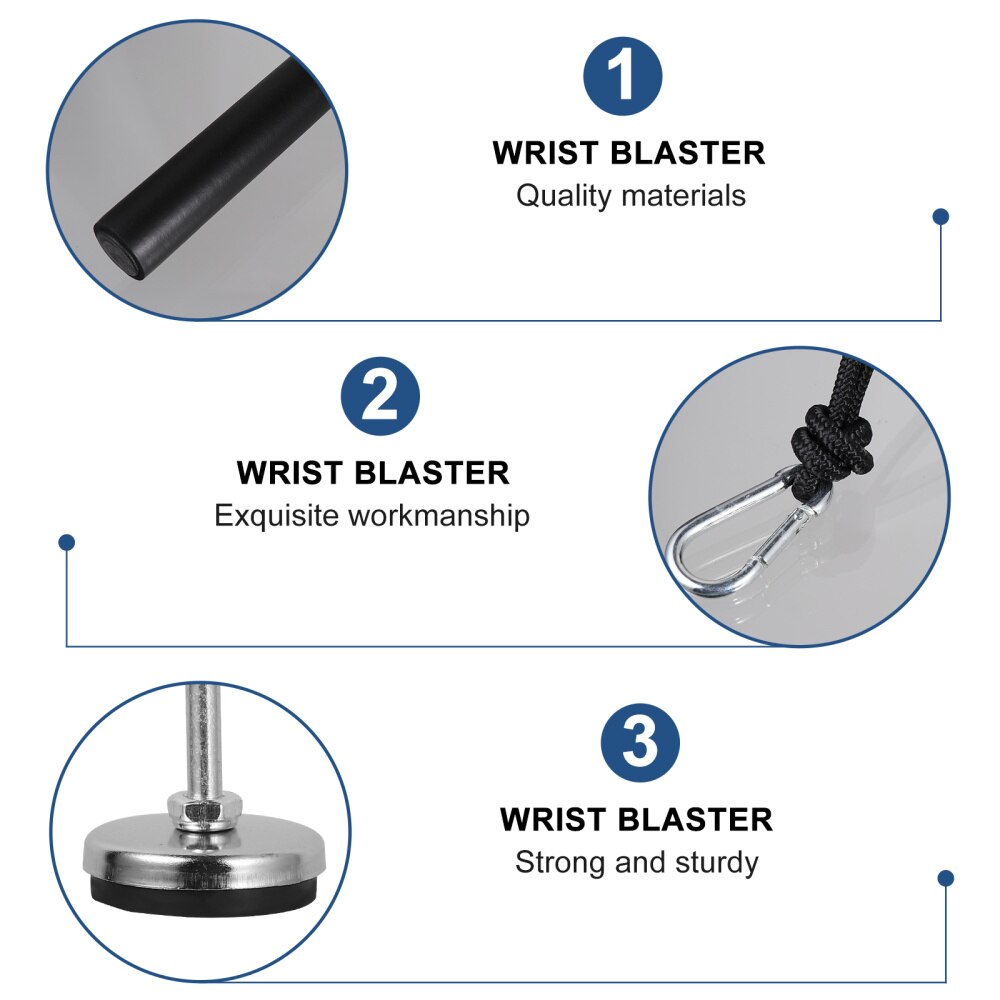 1
WRIST BLASTER
Quality materials

2
WRIST BLASTER
Exquisite workmanship

3
WRIST BLASTER
Strong and sturdy