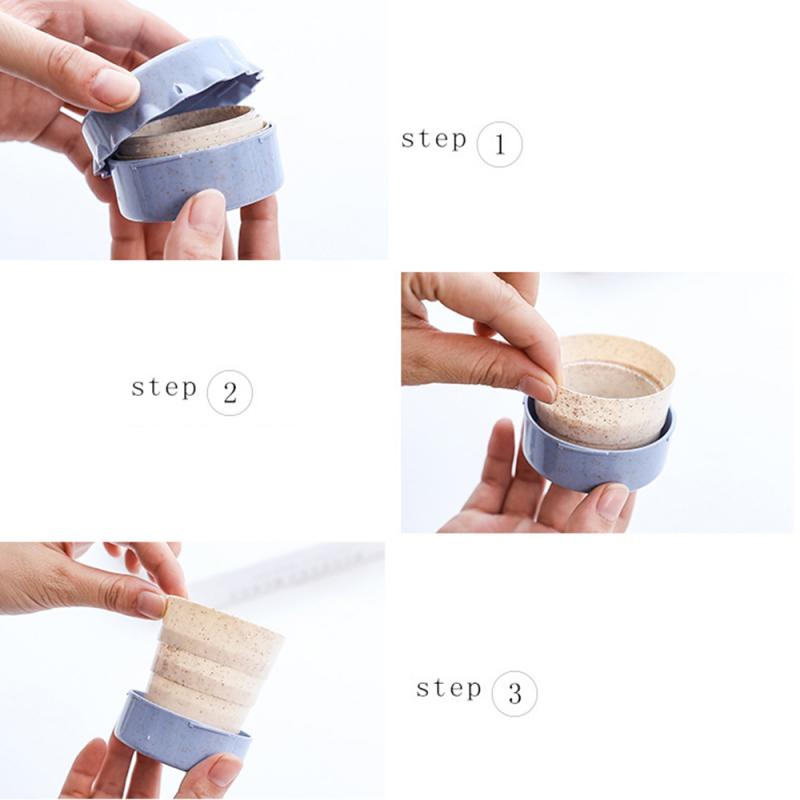 step 1

step 2

step 3