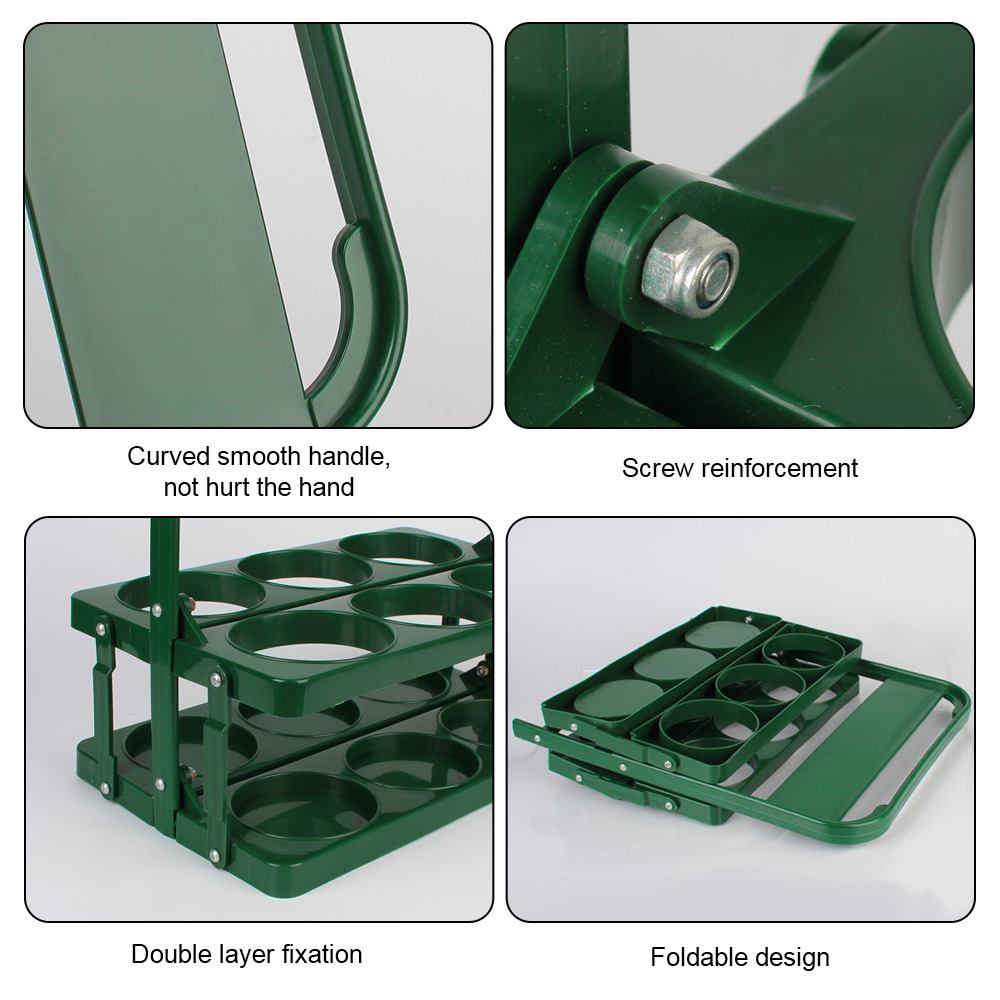 Curved smooth handle, not hurt the hand

Screw reinforcement

Double layer fixation

Foldable design