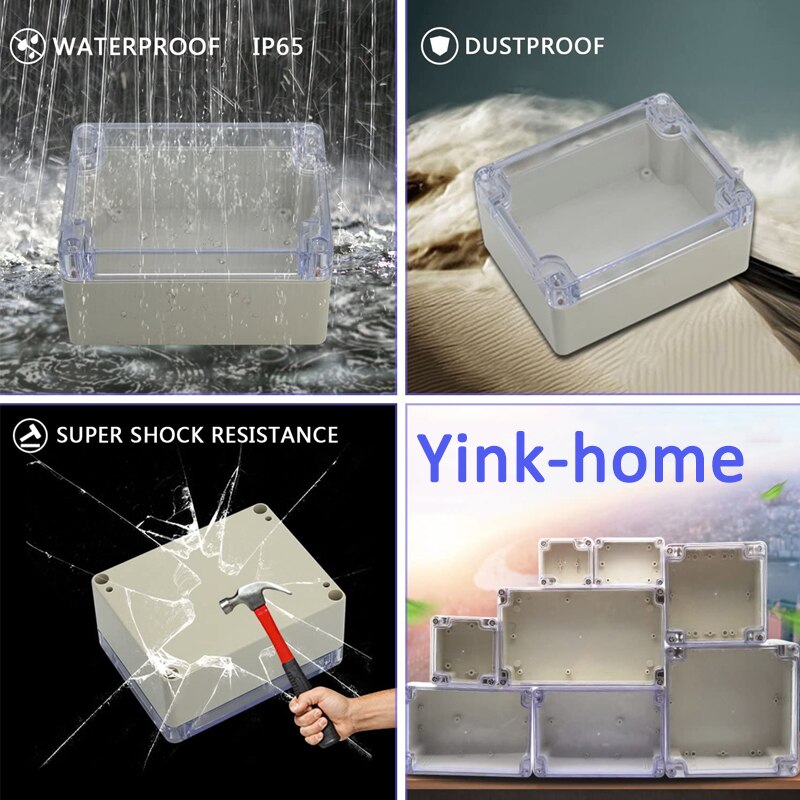 WATERPROOF IP65

DUSTPROOF

SUPER SHOCK RESISTANCE

Yink-home