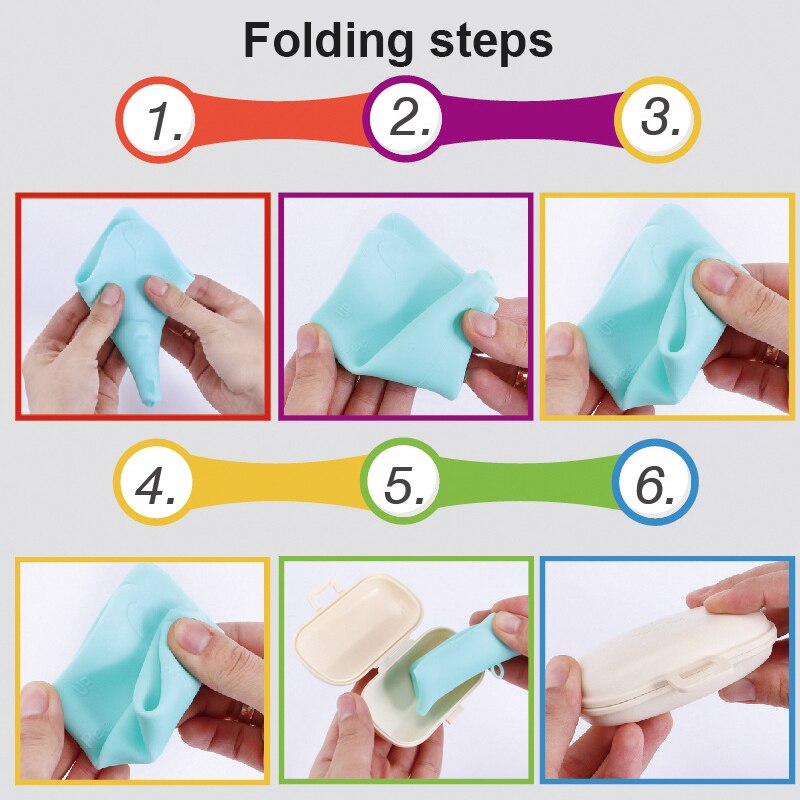 Folding steps

1.

2.

3.

4.

5.

6.