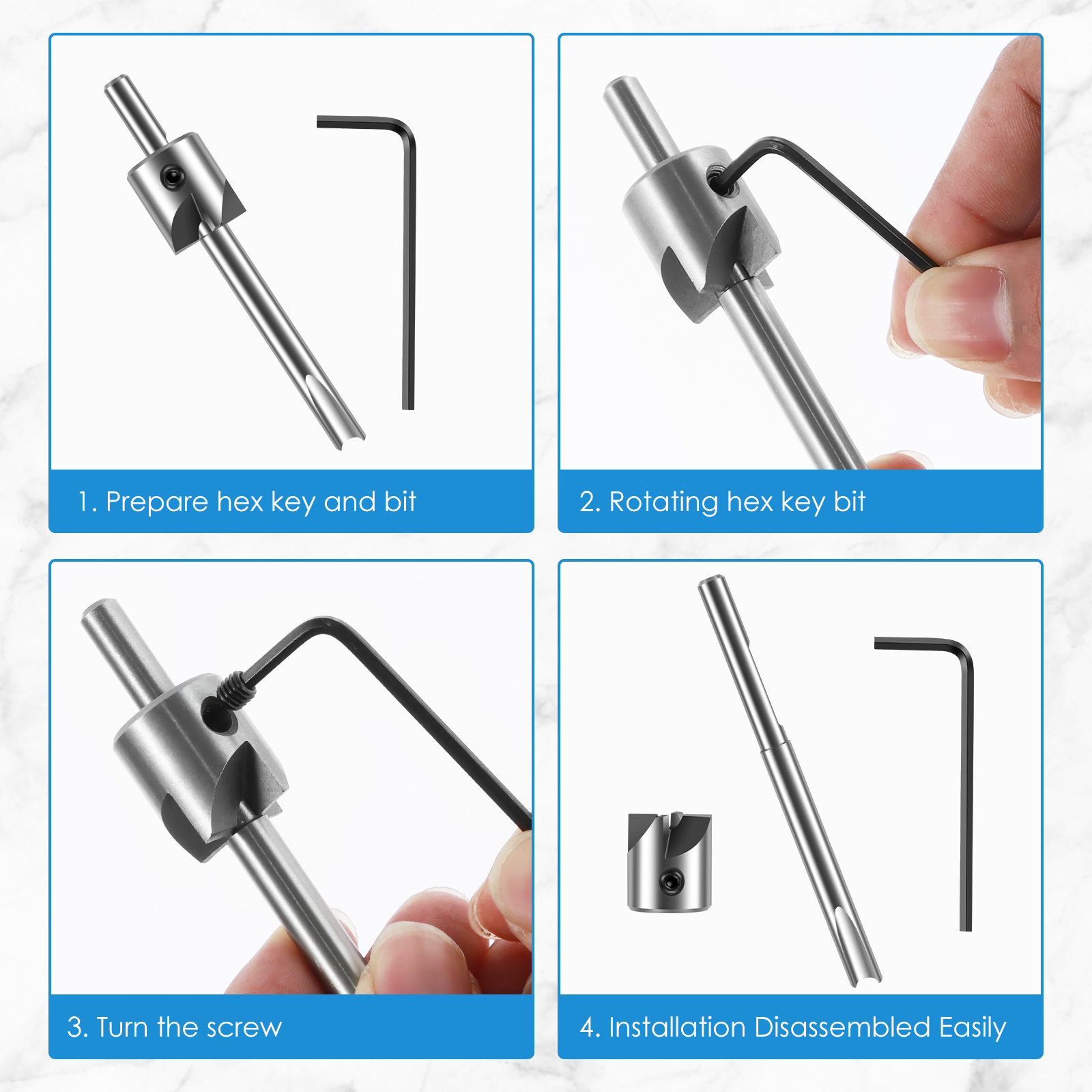 1. Prepare hex key and bit

2. Rotating hex key bit

3. Turn the screw

4. Installation Disassembled Easily