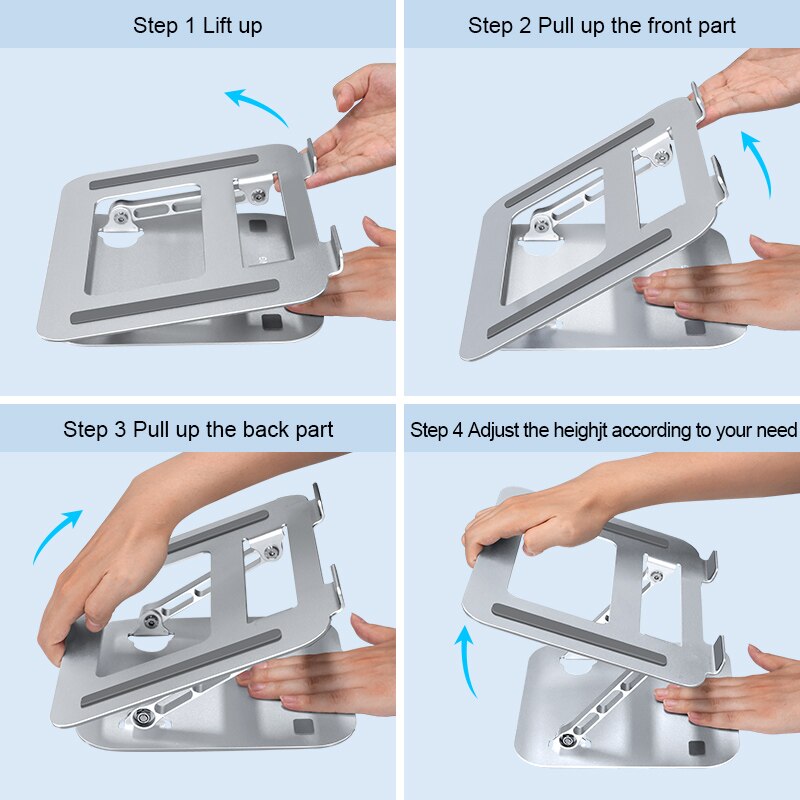 Step 1 Lift up

Step 2 Pull up the front part

Step 3 Pull up the back part

Step 4 Adjust the heighjt according to your need