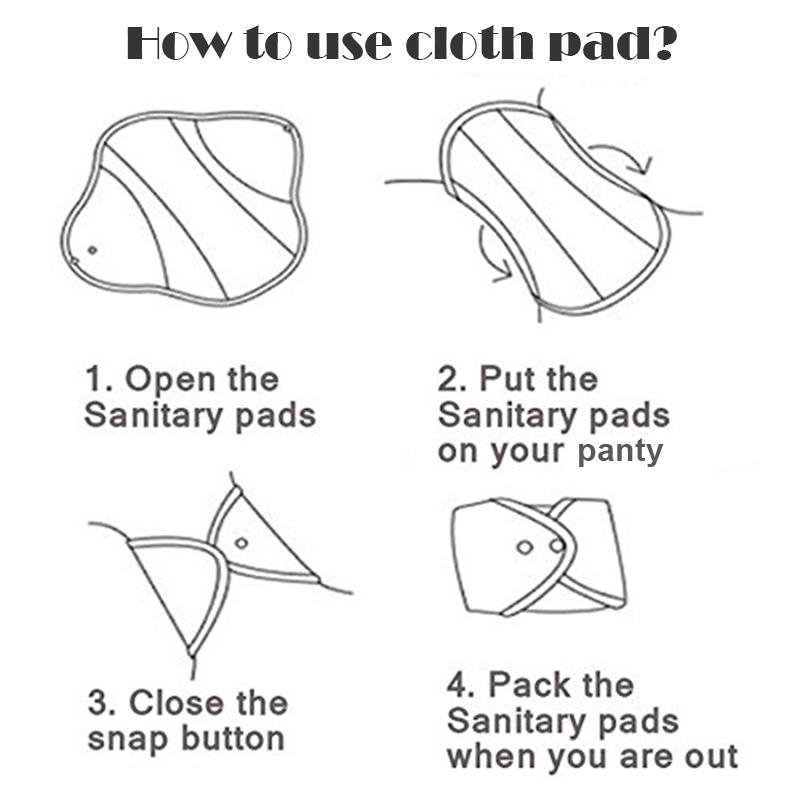 How to use cloth pad?

1. Open the Sanitary pads

2. Put the Sanitary pads on your panty

3. Close the snap button

4. Pack the Sanitary pads when you are out