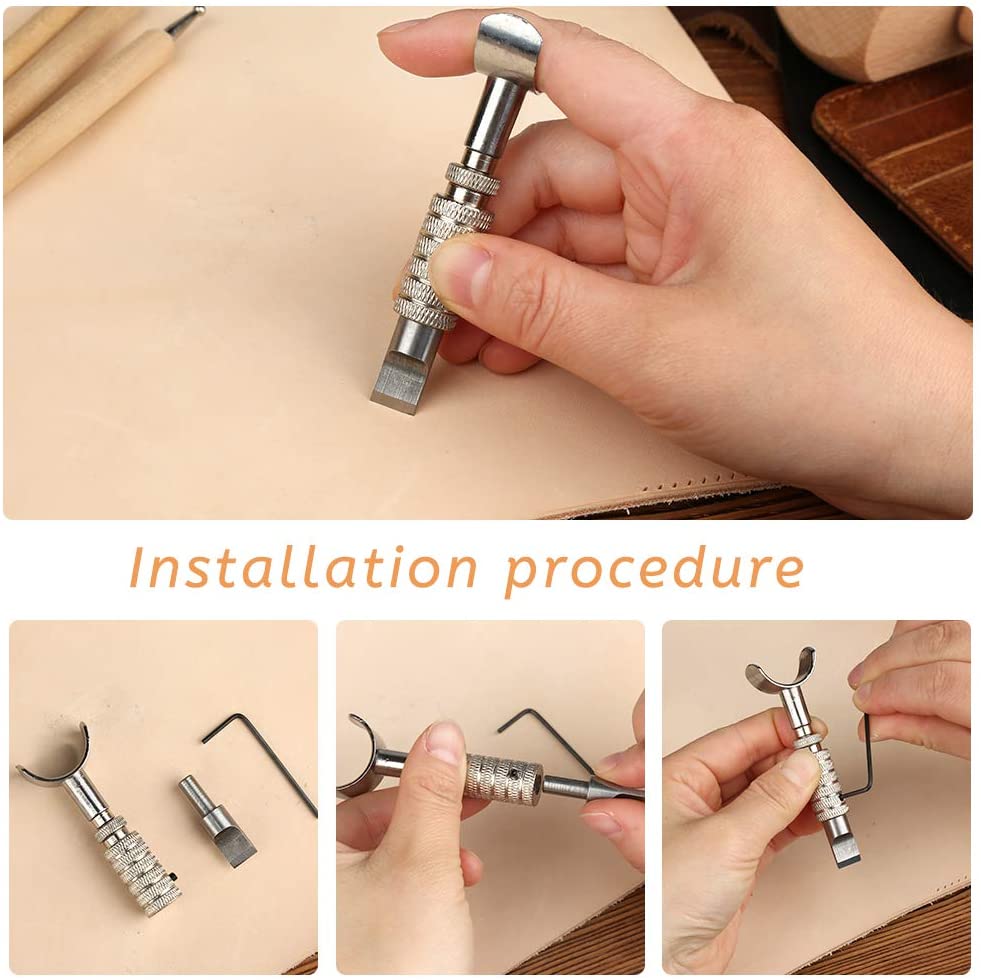 Installation procedure