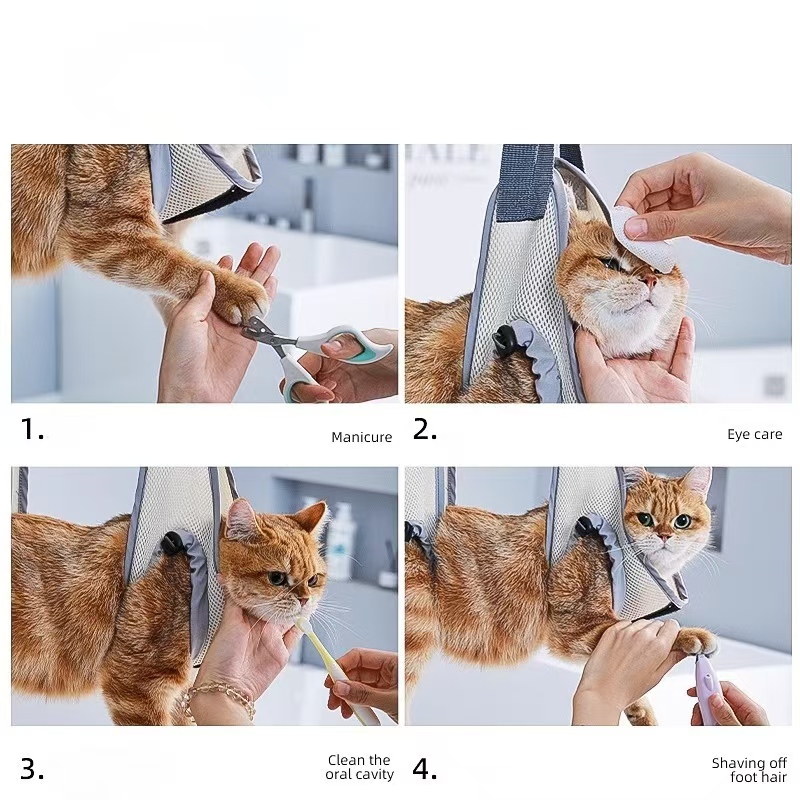 1.

Manicure

2.

Eye care

3.

Clean the oral cavity

4.

Shaving off foot hair