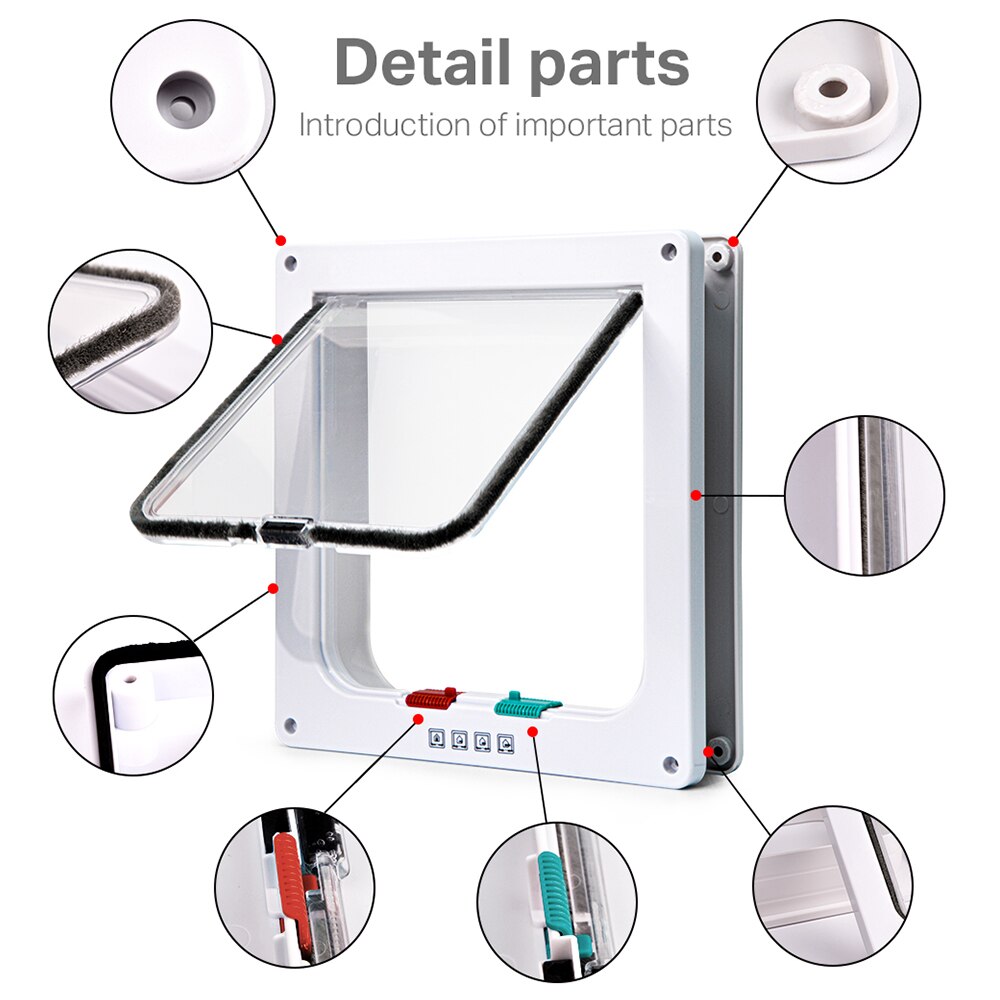 Detail parts
Introduction of important parts