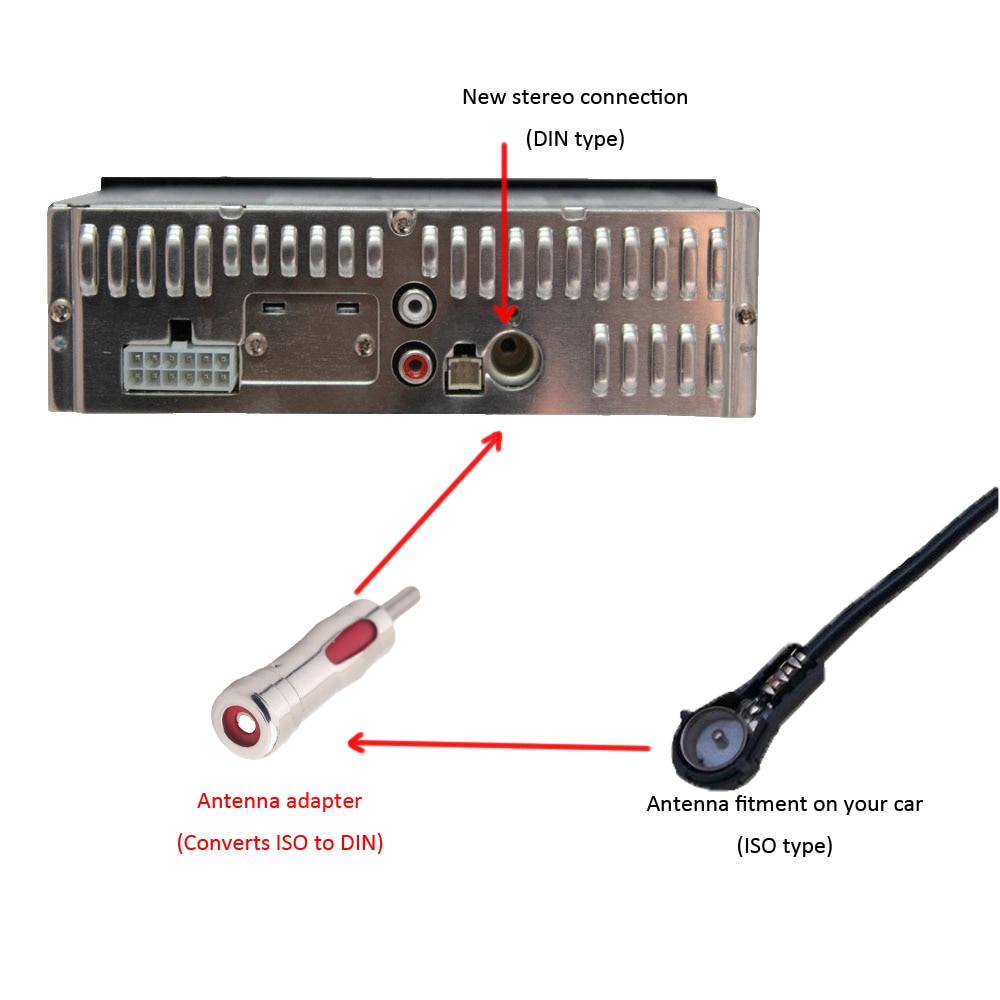 New stereo connection
(DIN type)

Antenna adapter
(Converts ISO to DIN)

Antenna fitment on your car
(ISO type)