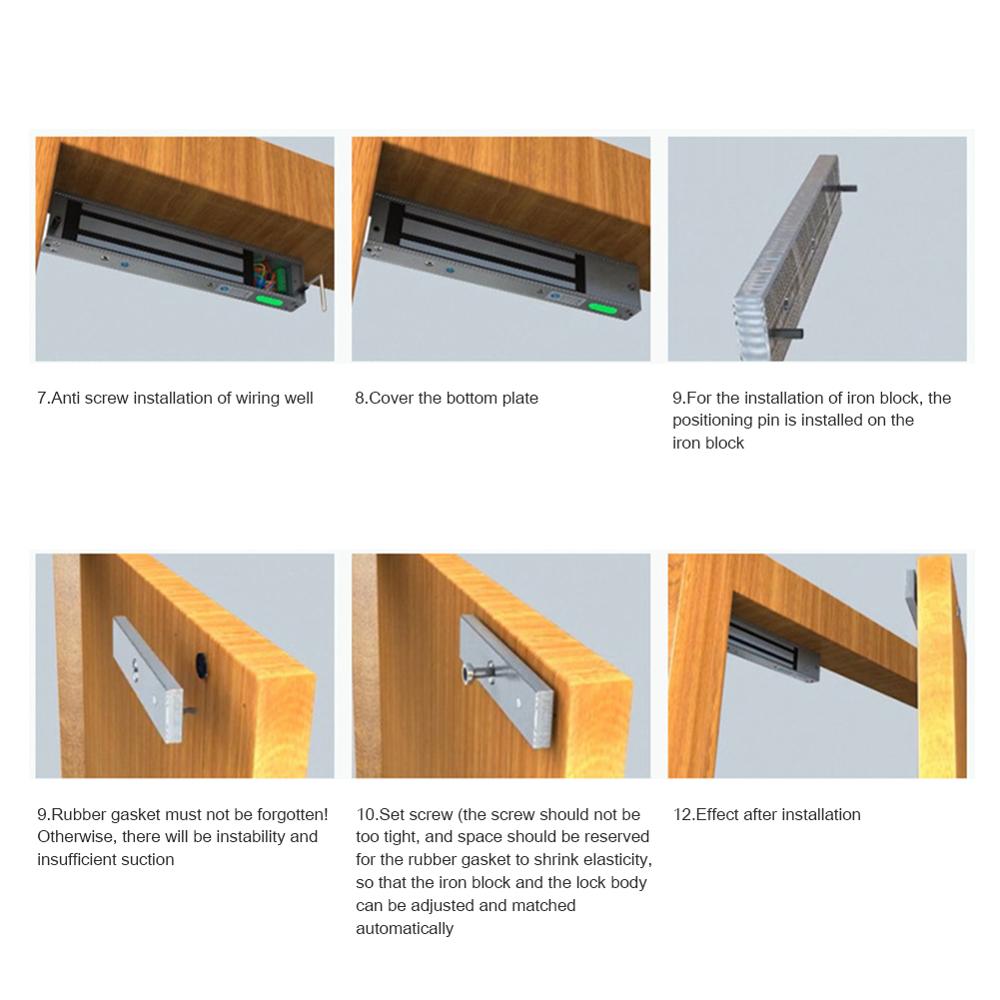 7.Anti screw installation of wiring well

8.Cover the bottom plate

9.For the installation of iron block, the positioning pin is installed on the iron block

9.Rubber gasket must not be forgotten! Otherwise, there will be instability and insufficient suction

10.Set screw (the screw should not be too tight, and space should be reserved for the rubber gasket to shrink elasticity, so that the iron block and the lock body can be adjusted and matched automatically

12.Effect after installation