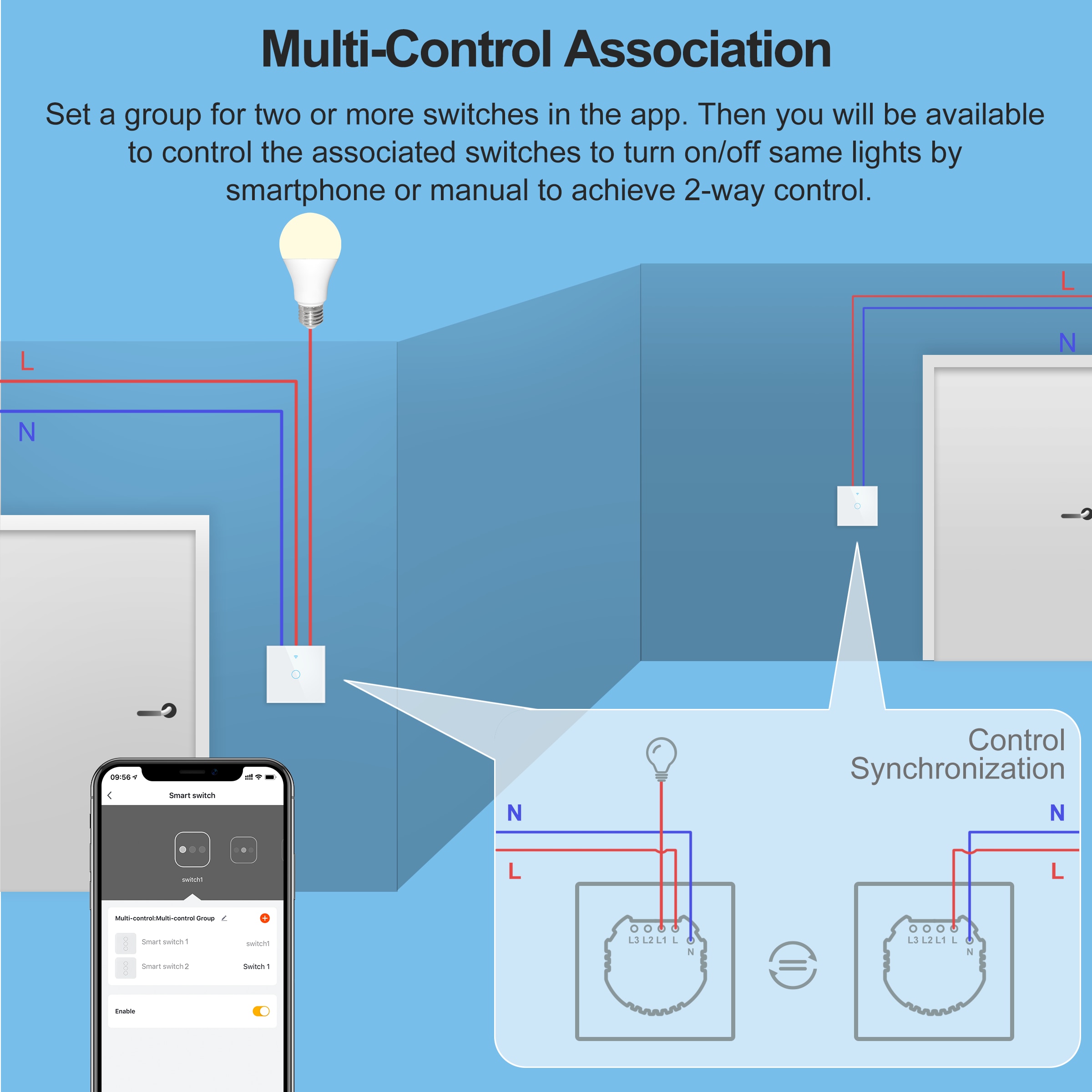 Multi-Control Association

Set a group for two or more switches in the app. Then you will be available to control the associated switches to turn on/off same lights by smartphone or manual to achieve 2-way control.

L

N

L

N

09:56

Smart switch

switch1

Multi-control:Multi-control Group

Smart switch 1 switch1

Smart switch 2 Switch 1

Enable

Control Synchronization

N

L

L3 L2 L1 L

N

N

L

L3 L2 L1 L

N