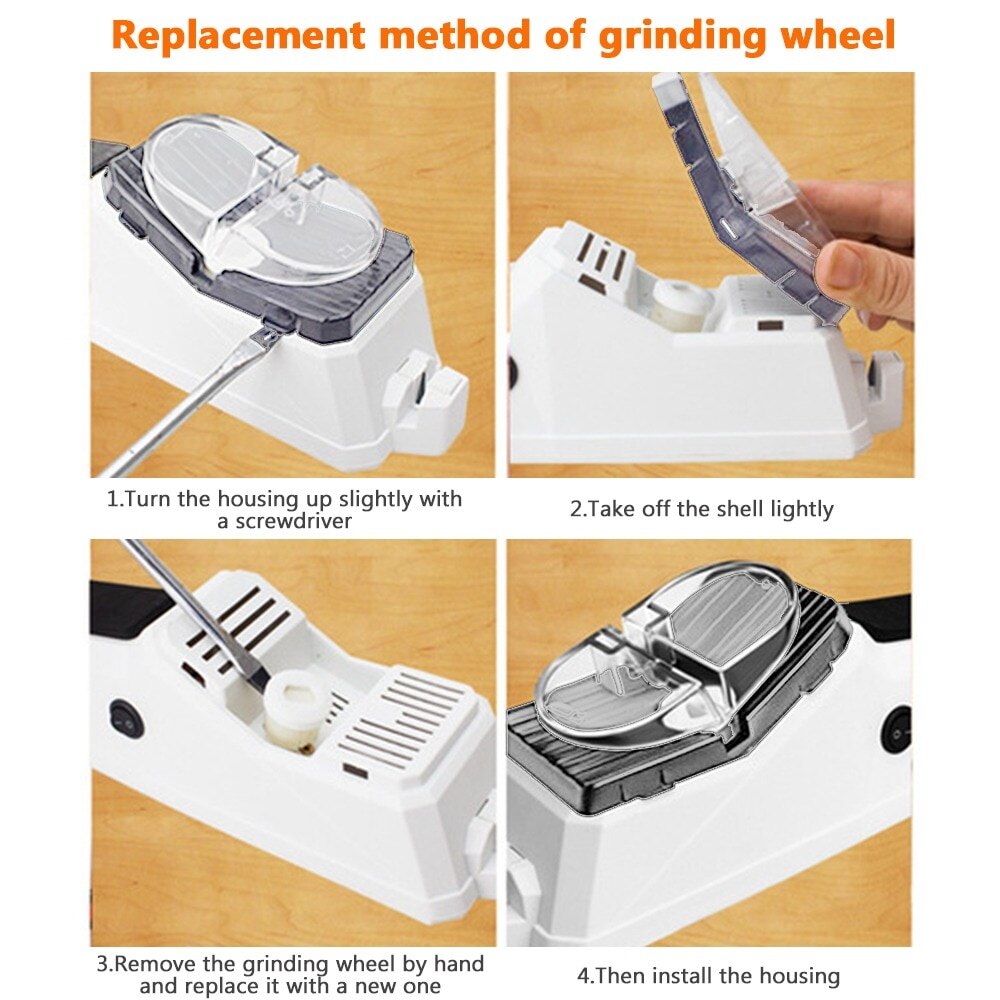 Replacement method of grinding wheel

1.Turn the housing up slightly with a screwdriver

2.Take off the shell lightly

3.Remove the grinding wheel by hand and replace it with a new one

4.Then install the housing