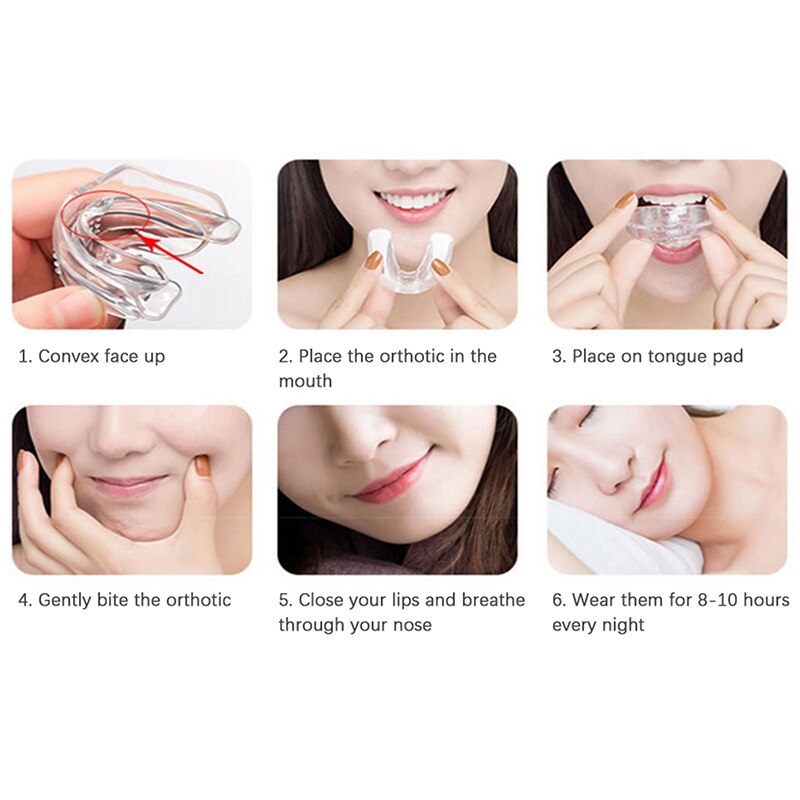 1. Convex face up

2. Place the orthotic in the mouth

3. Place on tongue pad

4. Gently bite the orthotic

5. Close your lips and breathe through your nose

6. Wear them for 8-10 hours every night